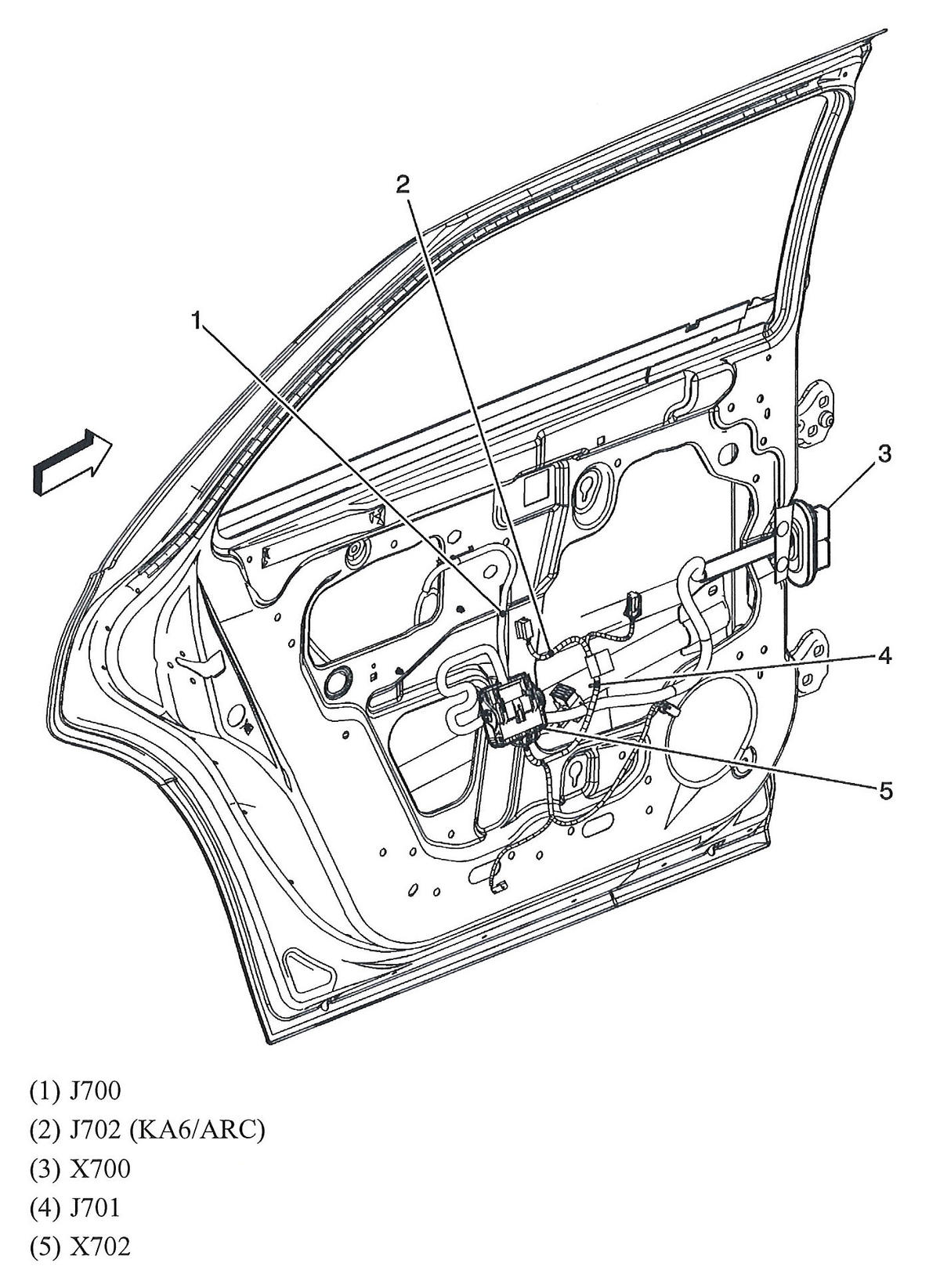 2

1

3

4

5

(1) J700
(2) J702 (KA6/ARC)
(3) X700
(4) J701
(5) X702