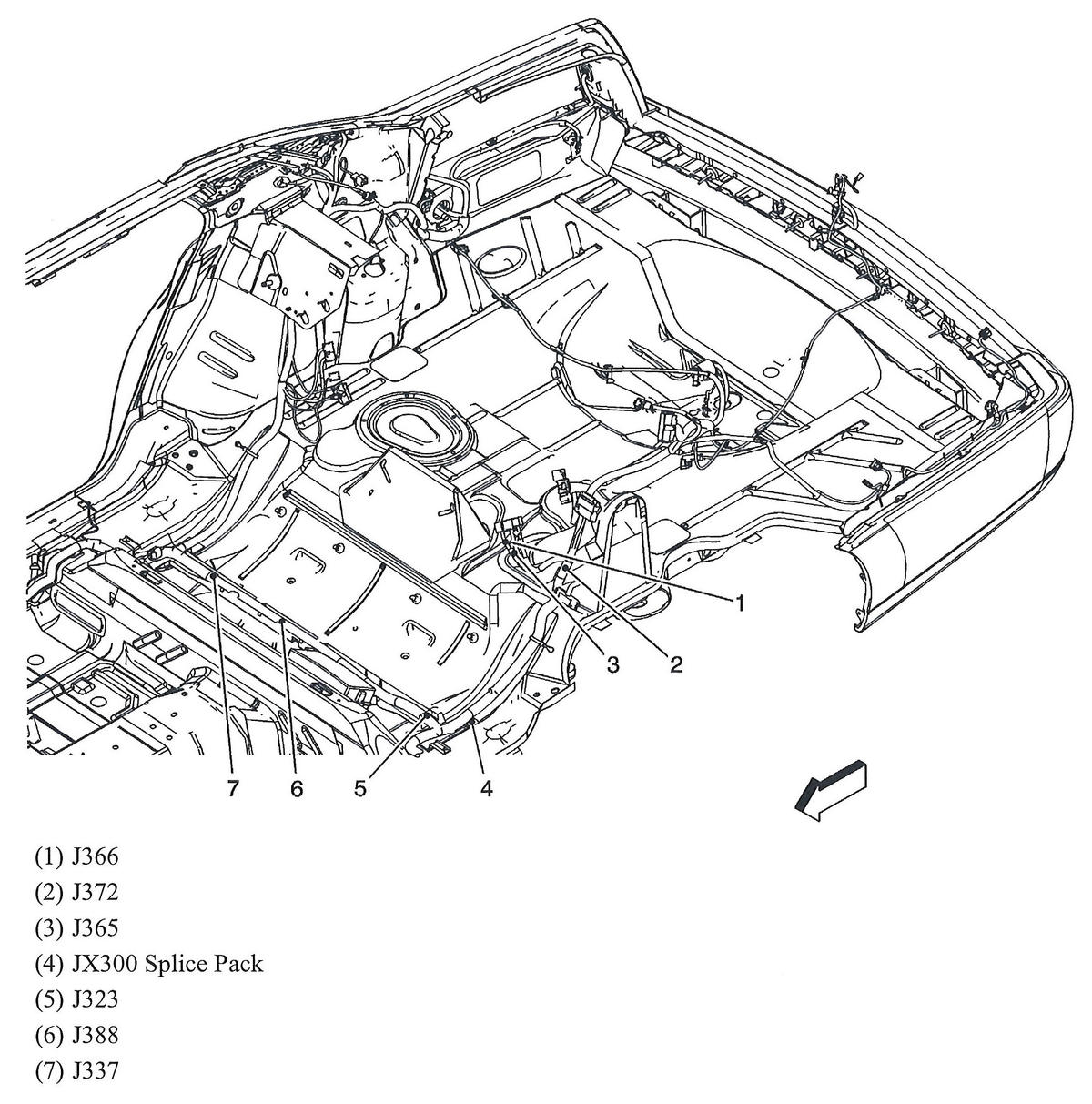 1
3
2
7
6
5
4

(1) J366
(2) J372
(3) J365
(4) JX300 Splice Pack
(5) J323
(6) J388
(7) J337