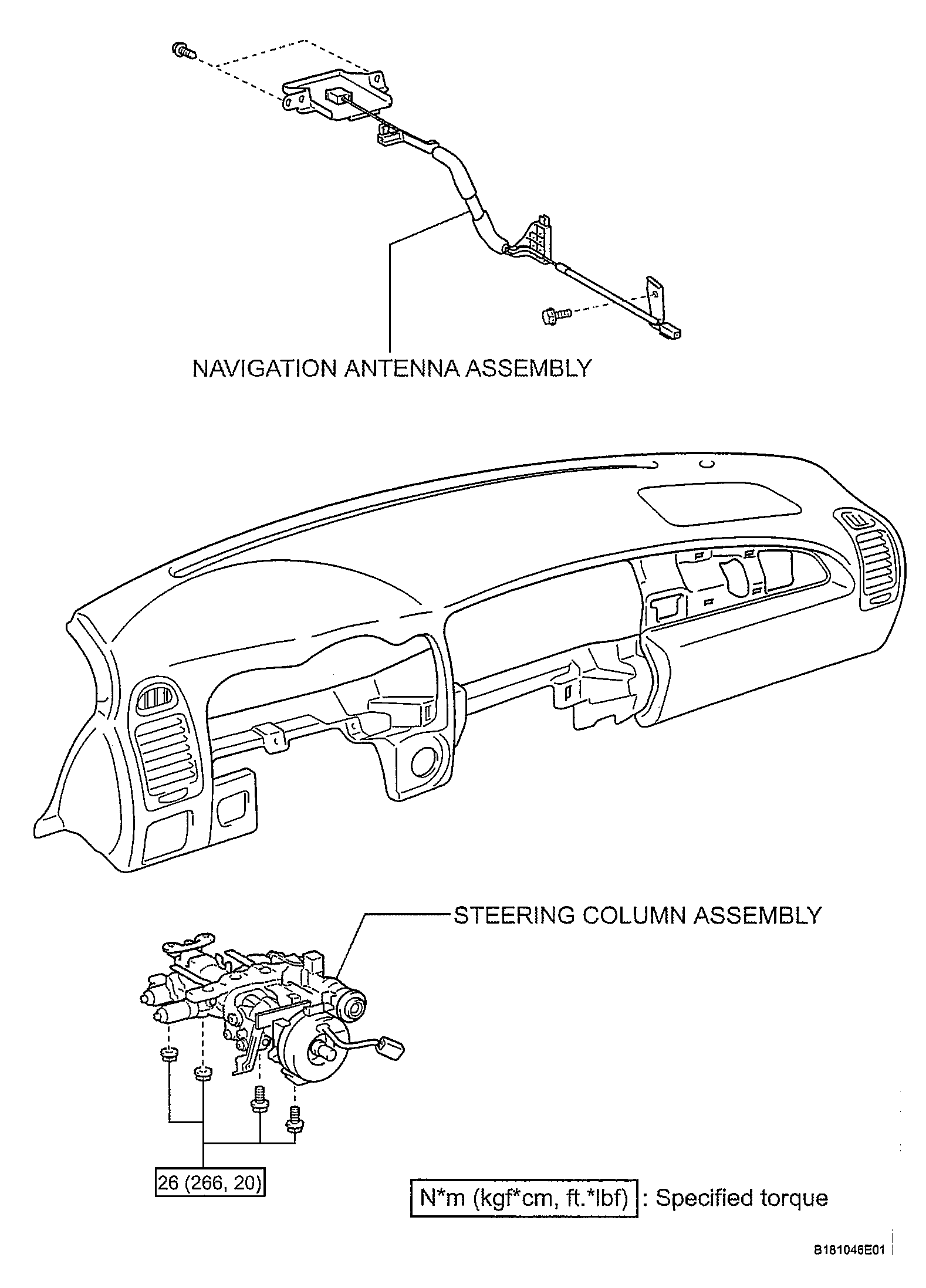 NAVIGATION ANTENNA ASSEMBLY

STEERING COLUMN ASSEMBLY

26 (266, 20)

N*m (kgf*cm, ft.*lbf) : Specified torque

B181046E01