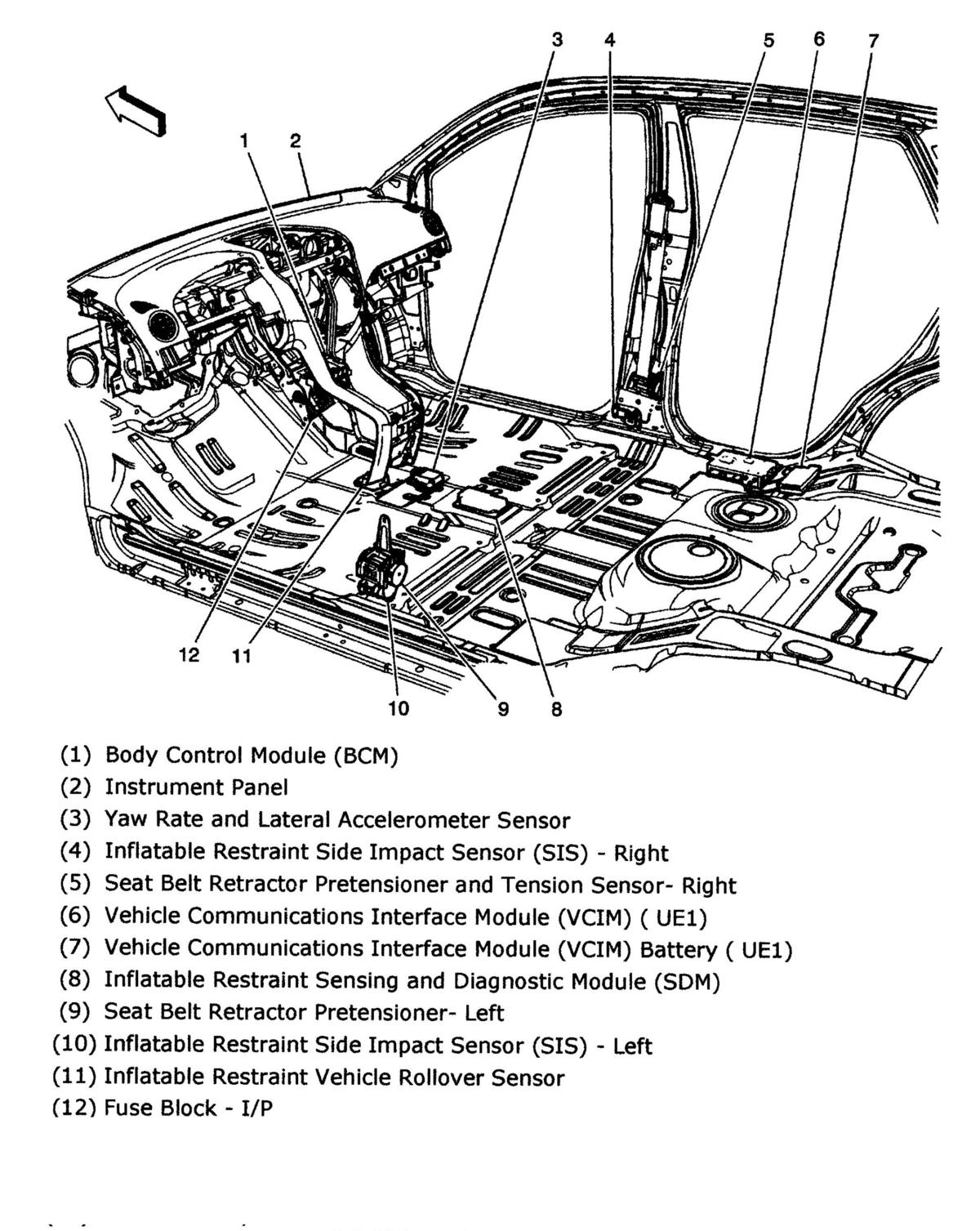 3 4 5 6 7

1 2

12 11

10 9 8

(1) Body Control Module (BCM)
(2) Instrument Panel
(3) Yaw Rate and Lateral Accelerometer Sensor
(4) Inflatable Restraint Side Impact Sensor (SIS) - Right
(5) Seat Belt Retractor Pretensioner and Tension Sensor- Right
(6) Vehicle Communications Interface Module (VCIM) ( UE1)
(7) Vehicle Communications Interface Module (VCIM) Battery ( UE1)
(8) Inflatable Restraint Sensing and Diagnostic Module (SDM)
(9) Seat Belt Retractor Pretensioner- Left
(10) Inflatable Restraint Side Impact Sensor (SIS) - Left
(11) Inflatable Restraint Vehicle Rollover Sensor
(12) Fuse Block - I/P