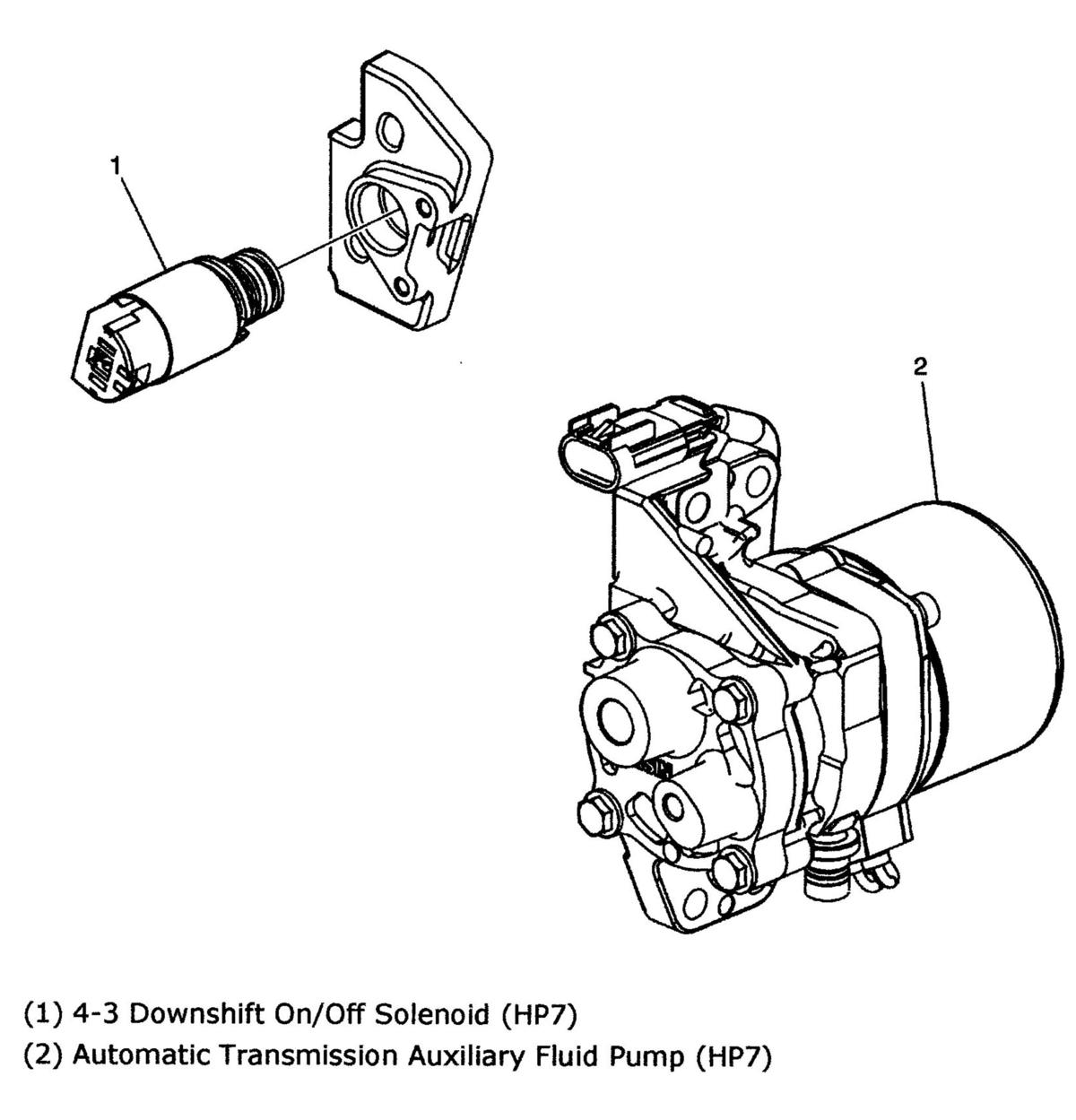 1

2

(1) 4-3 Downshift On/Off Solenoid (HP7)
(2) Automatic Transmission Auxiliary Fluid Pump (HP7)