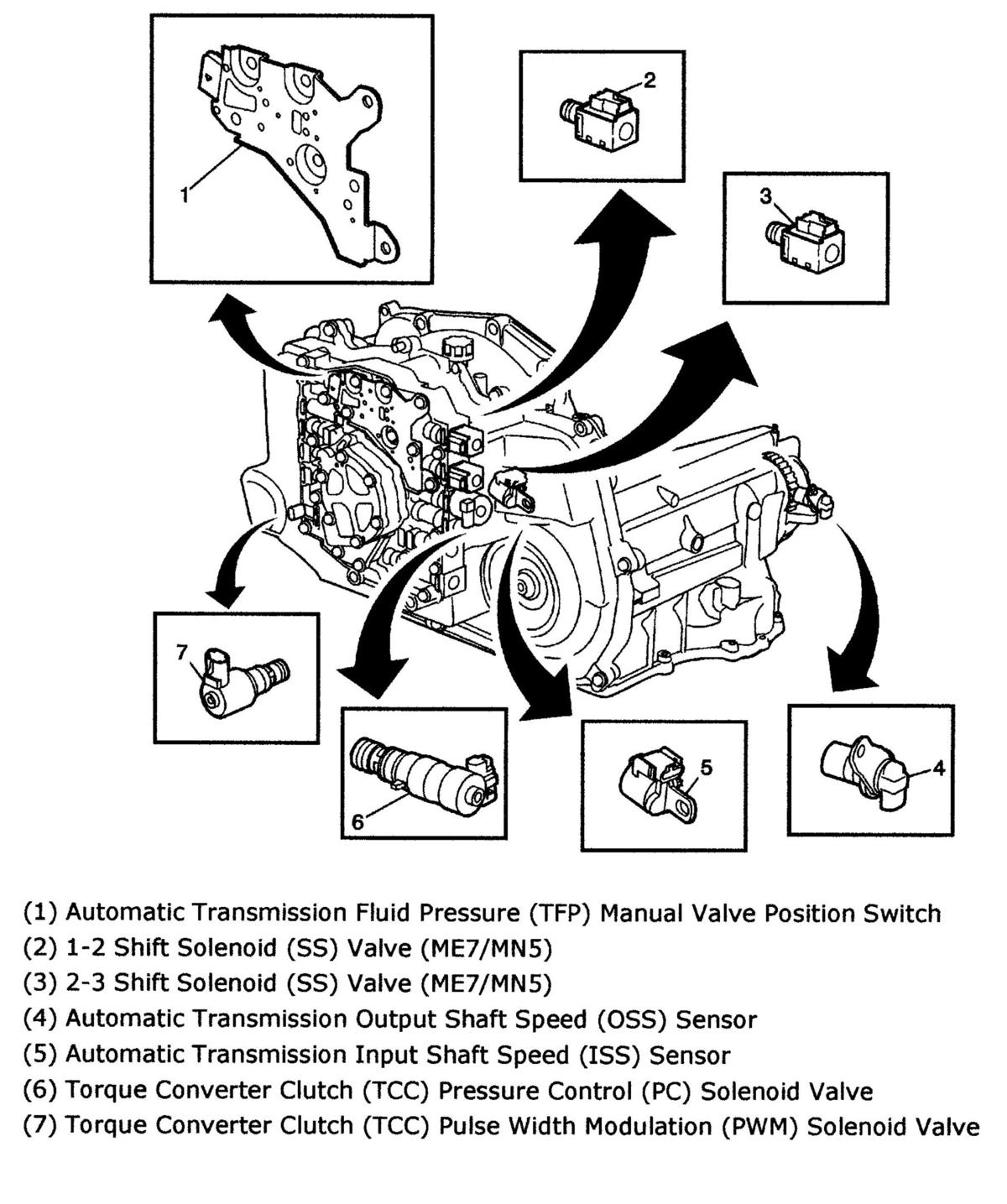 1

2

3

7

6

5

4

(1) Automatic Transmission Fluid Pressure (TFP) Manual Valve Position Switch
(2) 1-2 Shift Solenoid (SS) Valve (ME7/MN5)
(3) 2-3 Shift Solenoid (SS) Valve (ME7/MN5)
(4) Automatic Transmission Output Shaft Speed (OSS) Sensor
(5) Automatic Transmission Input Shaft Speed (ISS) Sensor
(6) Torque Converter Clutch (TCC) Pressure Control (PC) Solenoid Valve
(7) Torque Converter Clutch (TCC) Pulse Width Modulation (PWM) Solenoid Valve