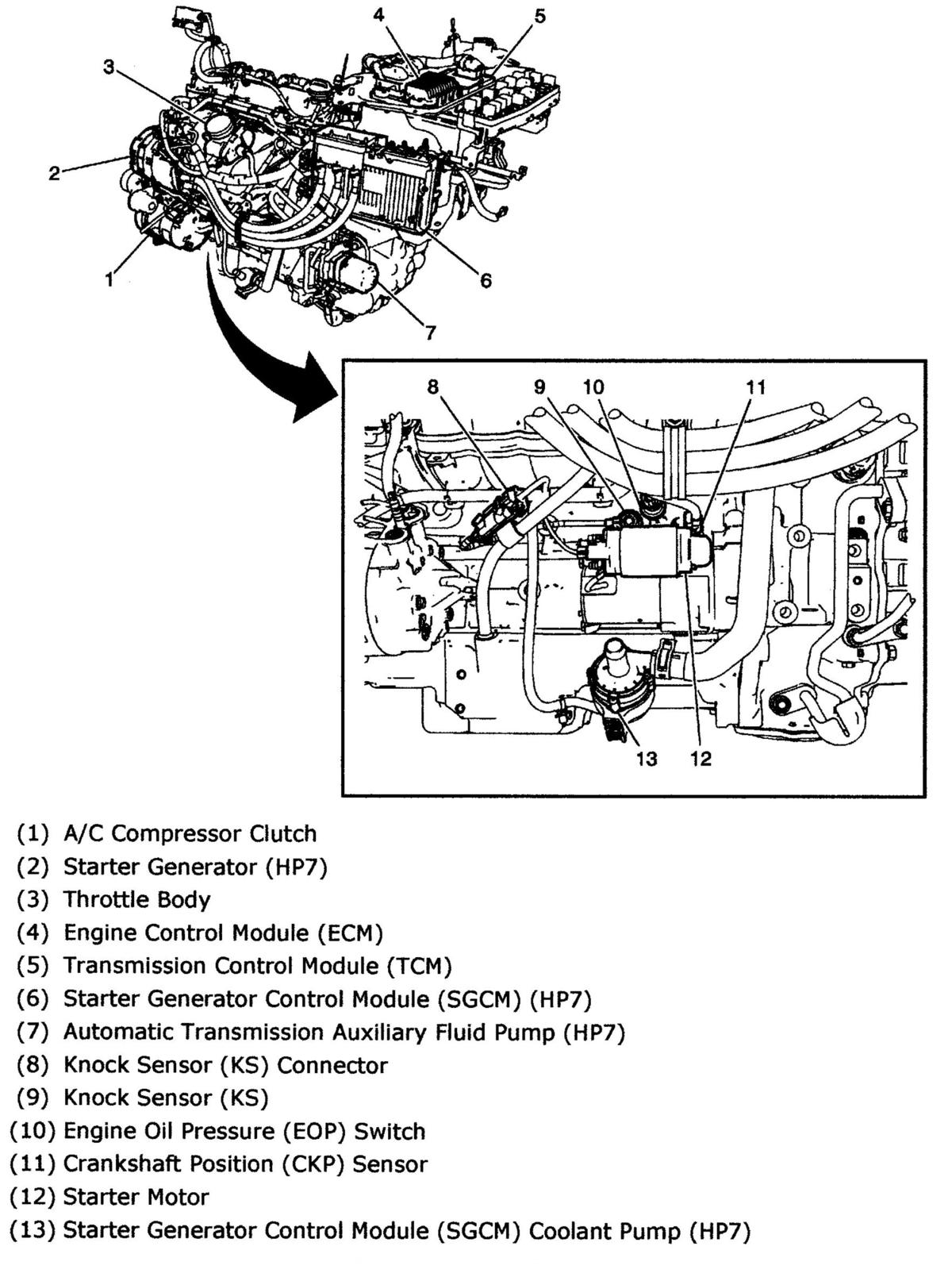 4
5
3
2
1
6
7
8
9
10
11
13
12

(1) A/C Compressor Clutch
(2) Starter Generator (HP7)
(3) Throttle Body
(4) Engine Control Module (ECM)
(5) Transmission Control Module (TCM)
(6) Starter Generator Control Module (SGCM) (HP7)
(7) Automatic Transmission Auxiliary Fluid Pump (HP7)
(8) Knock Sensor (KS) Connector
(9) Knock Sensor (KS)
(10) Engine Oil Pressure (EOP) Switch
(11) Crankshaft Position (CKP) Sensor
(12) Starter Motor
(13) Starter Generator Control Module (SGCM) Coolant Pump (HP7)