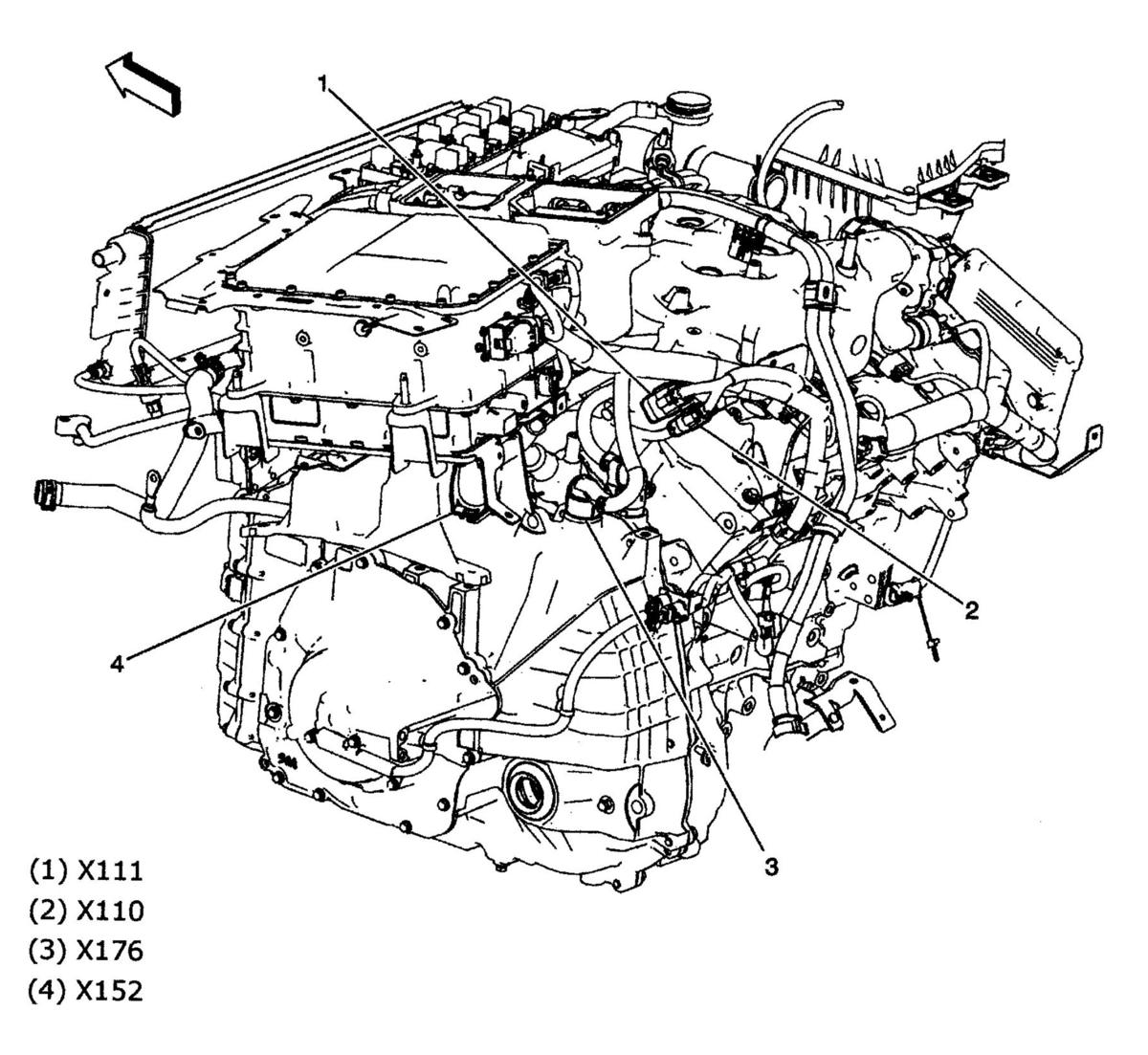 1

2

4

3

(1) X111
(2) X110
(3) X176
(4) X152