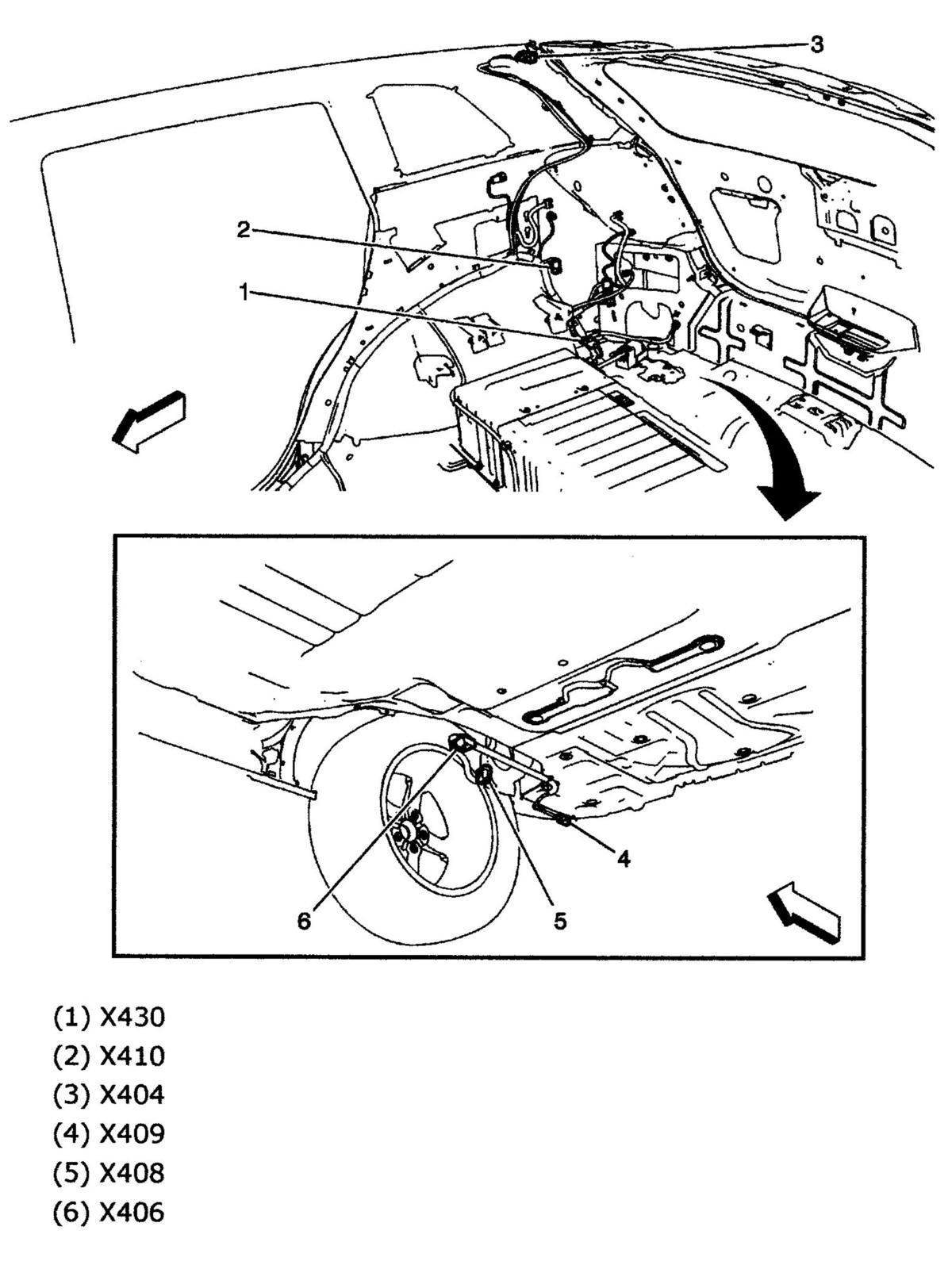 3
2
1
4
6
5

(1) X430
(2) X410
(3) X404
(4) X409
(5) X408
(6) X406