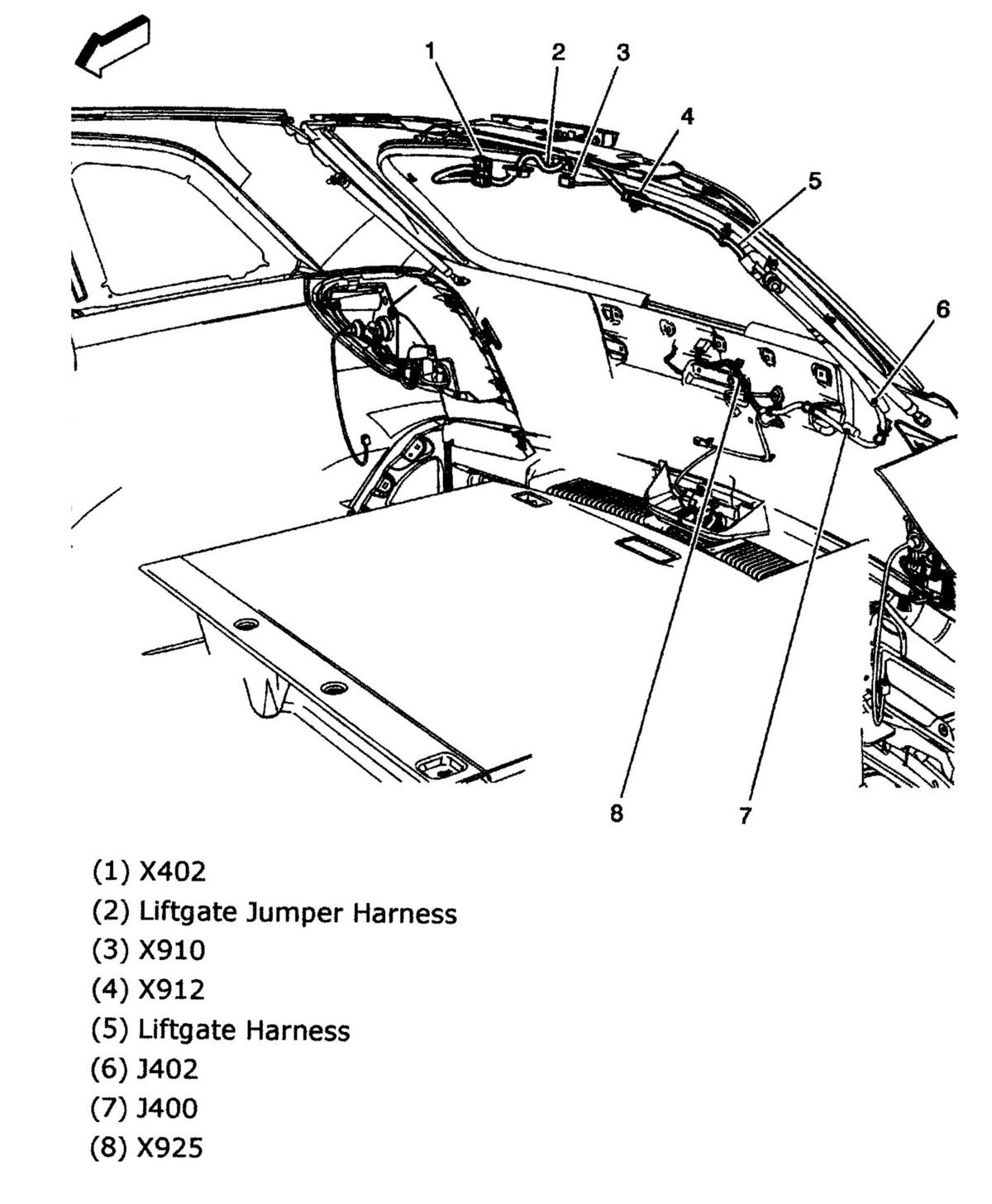 1
2
3
4
5
6
8
7

(1) X402
(2) Liftgate Jumper Harness
(3) X910
(4) X912
(5) Liftgate Harness
(6) J402
(7) J400
(8) X925