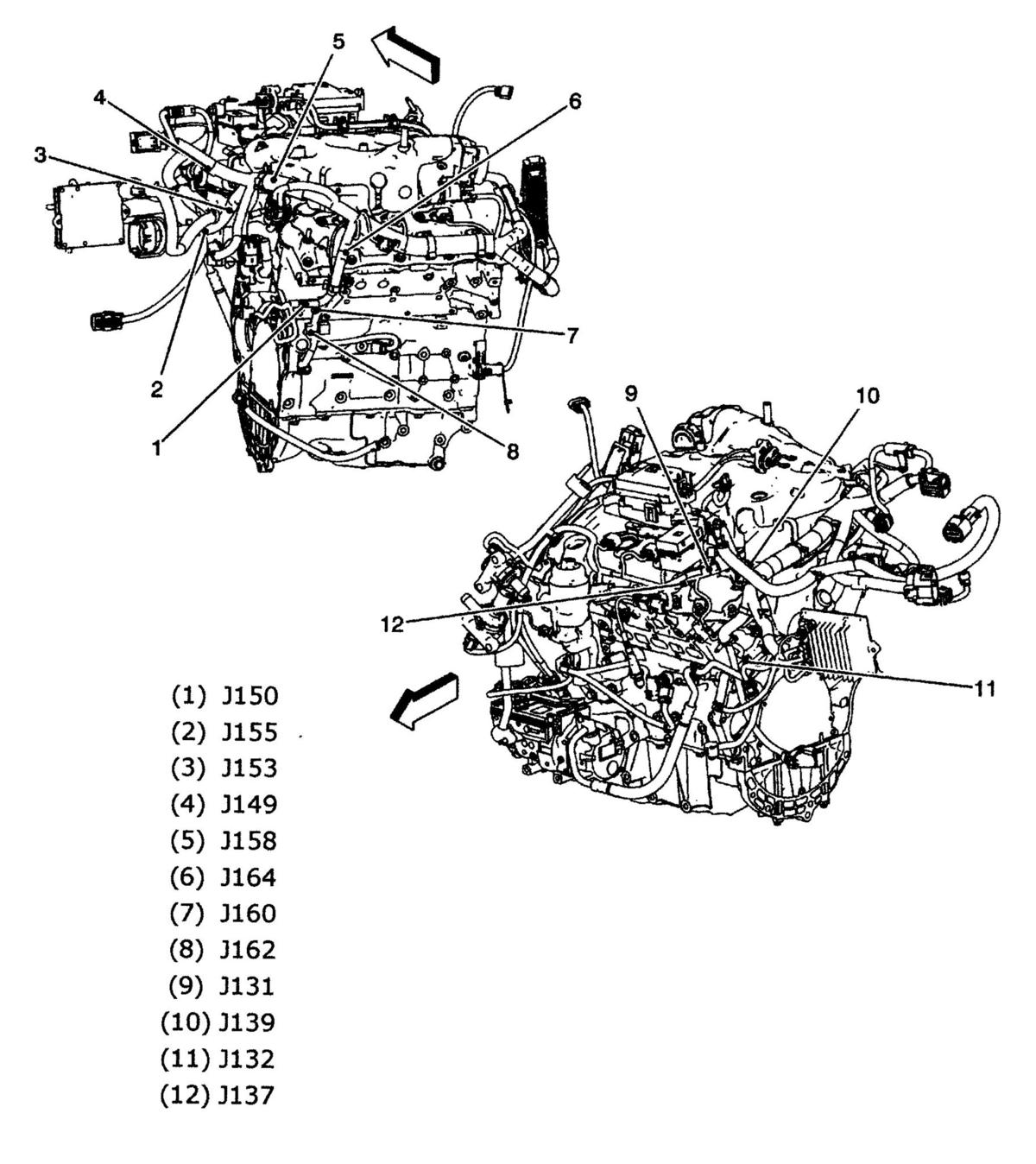 5
4
6
3
7
2
1
8
9
10
12
11

(1) J150
(2) J155
(3) J153
(4) J149
(5) J158
(6) J164
(7) J160
(8) J162
(9) J131
(10) J139
(11) J132
(12) J137