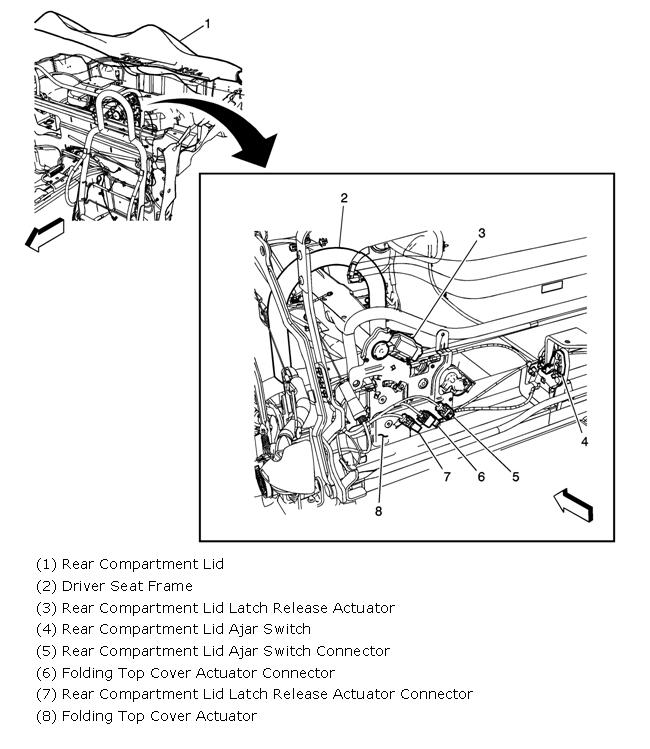 1

2

3

4

7

6

5

8

(1) Rear Compartment Lid
(2) Driver Seat Frame
(3) Rear Compartment Lid Latch Release Actuator
(4) Rear Compartment Lid Ajar Switch
(5) Rear Compartment Lid Ajar Switch Connector
(6) Folding Top Cover Actuator Connector
(7) Rear Compartment Lid Latch Release Actuator Connector
(8) Folding Top Cover Actuator