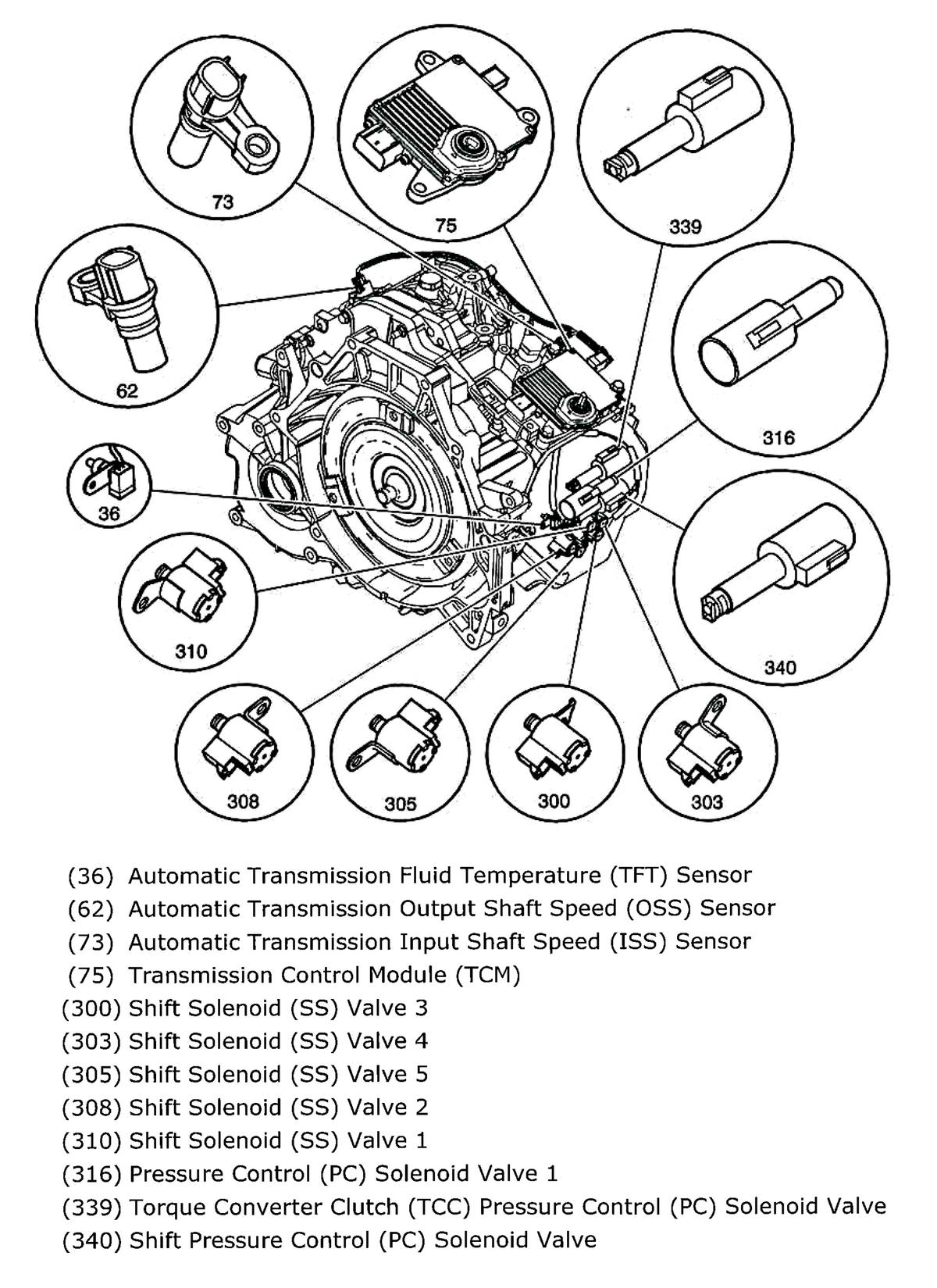 73

75

339

62

316

36

310

340

308

305

300

303

(36) Automatic Transmission Fluid Temperature (TFT) Sensor
(62) Automatic Transmission Output Shaft Speed (OSS) Sensor
(73) Automatic Transmission Input Shaft Speed (ISS) Sensor
(75) Transmission Control Module (TCM)
(300) Shift Solenoid (SS) Valve 3
(303) Shift Solenoid (SS) Valve 4
(305) Shift Solenoid (SS) Valve 5
(308) Shift Solenoid (SS) Valve 2
(310) Shift Solenoid (SS) Valve 1
(316) Pressure Control (PC) Solenoid Valve 1
(339) Torque Converter Clutch (TCC) Pressure Control (PC) Solenoid Valve
(340) Shift Pressure Control (PC) Solenoid Valve