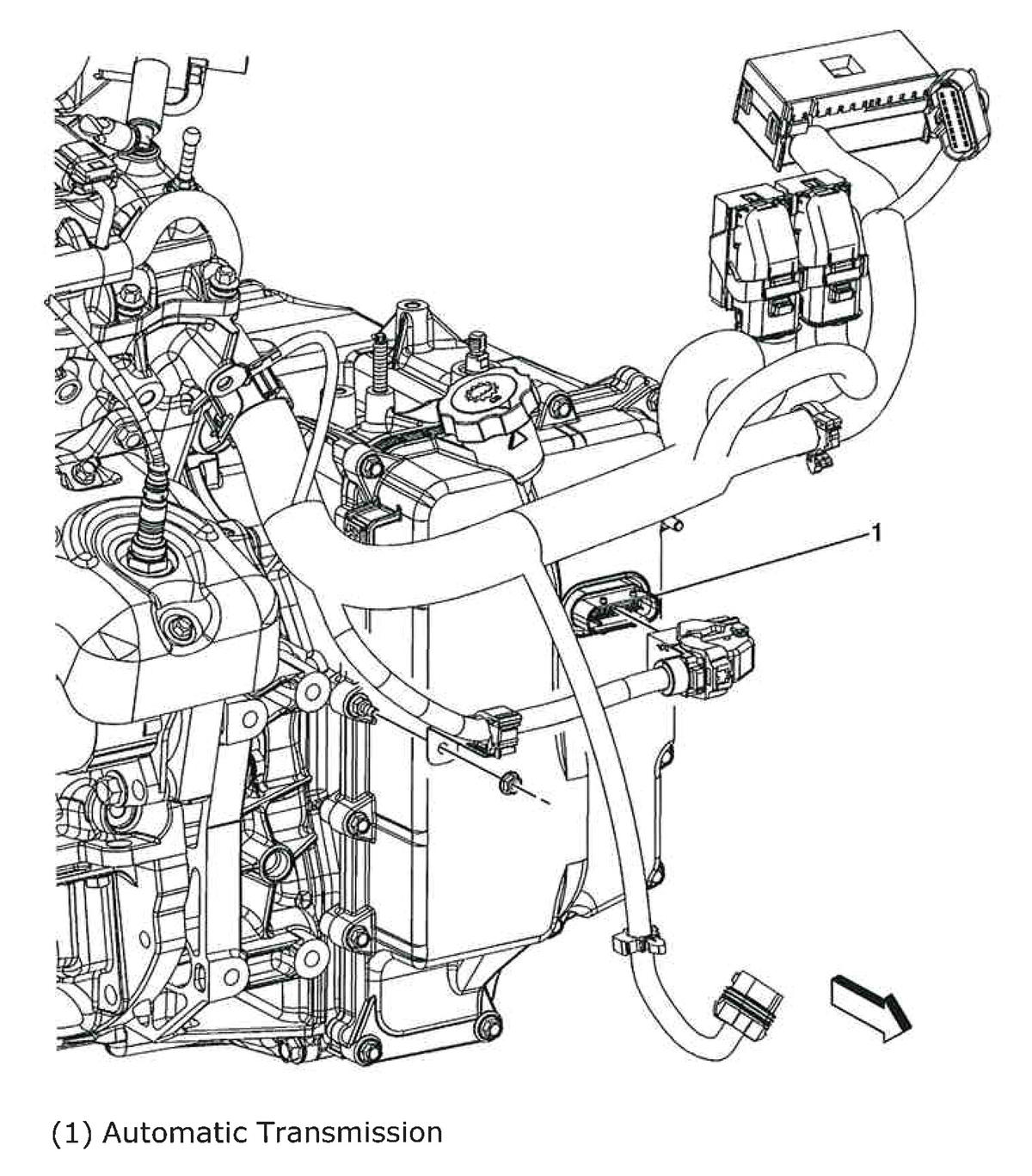 1

(1) Automatic Transmission