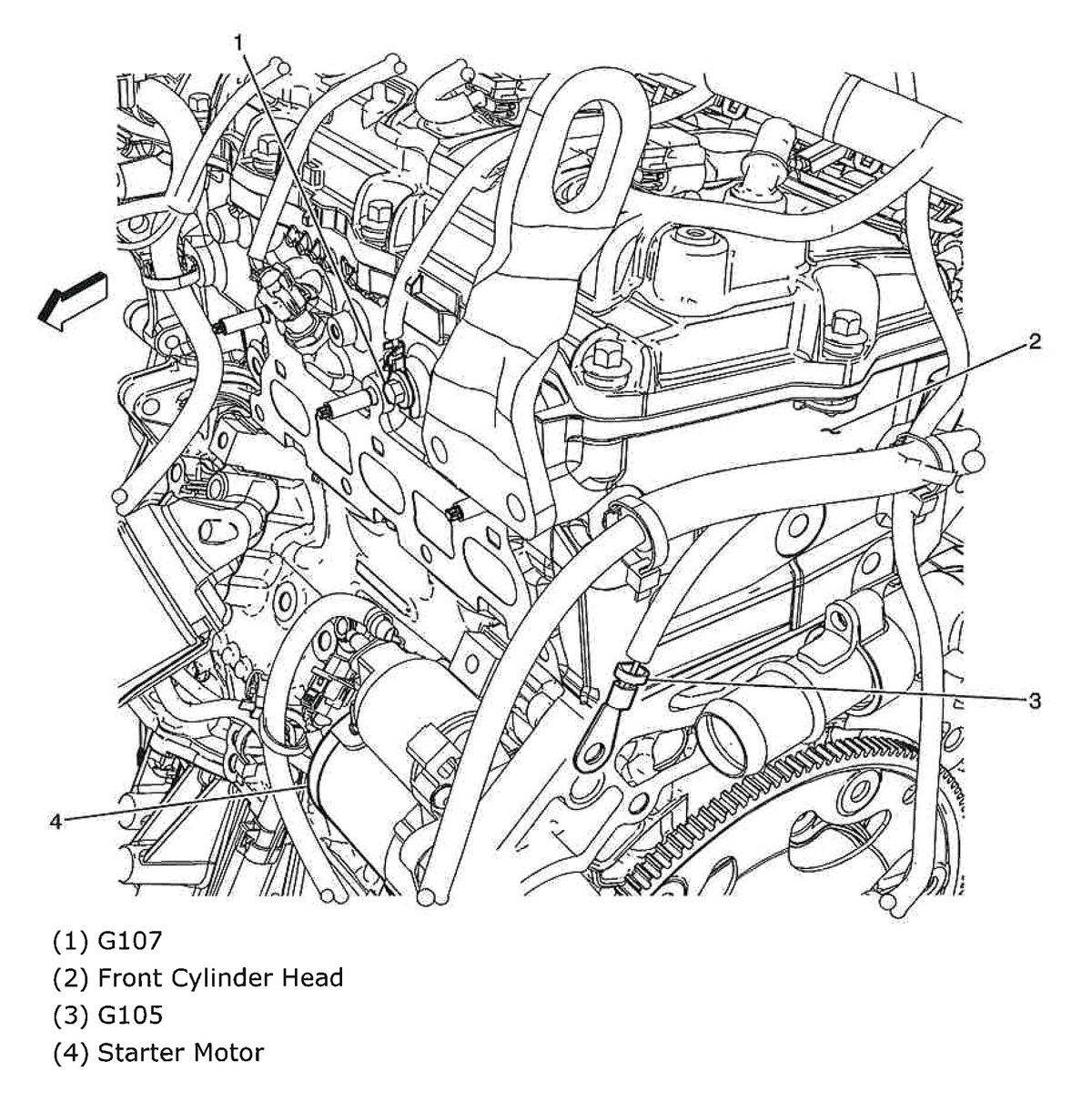 1
2
3
4

(1) G107
(2) Front Cylinder Head
(3) G105
(4) Starter Motor