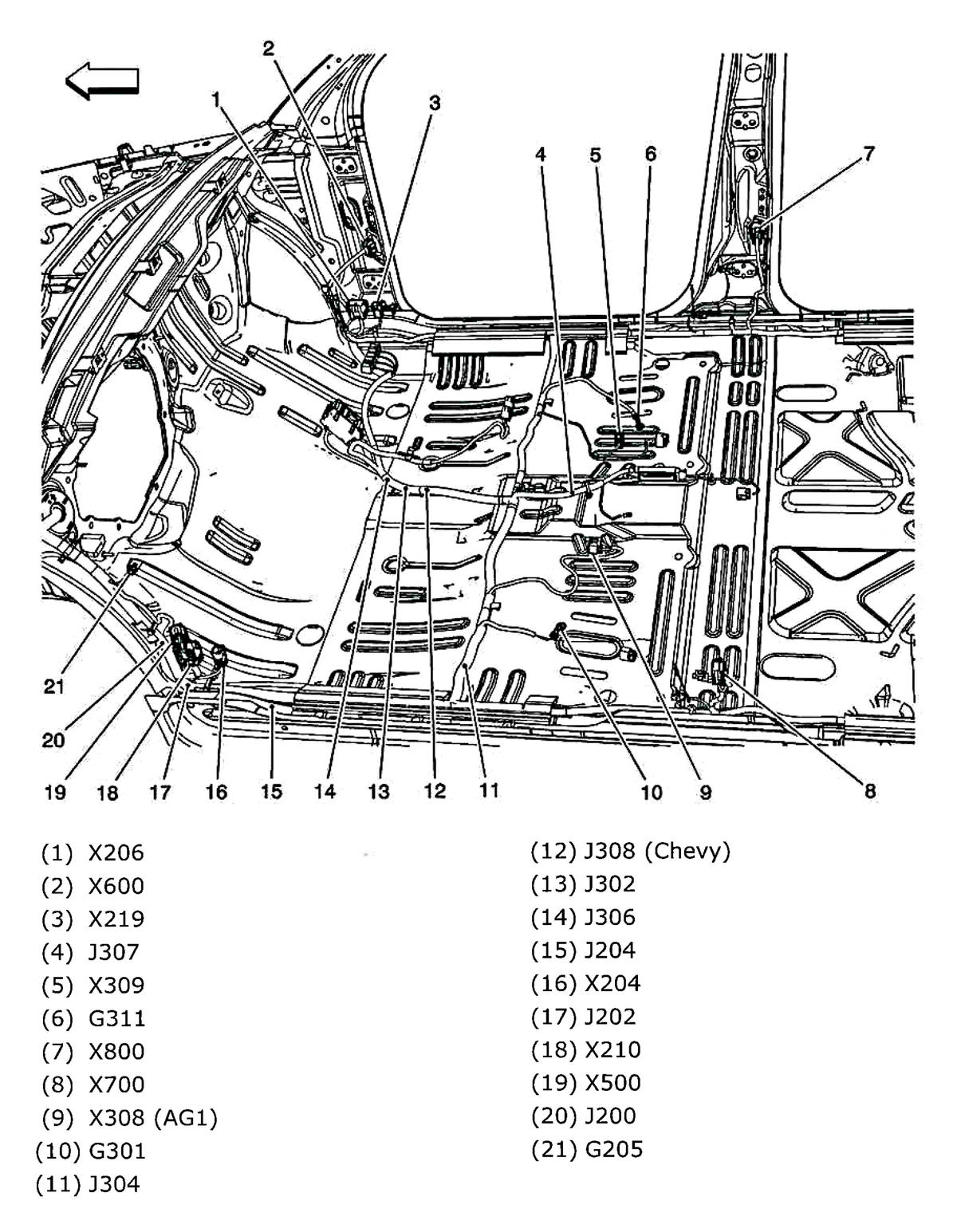 2
1
3
4
5
6
7
21
20
19 18 17 16 15 14 13 12 11 10 9 8

(1) X206
(2) X600
(3) X219
(4) J307
(5) X309
(6) G311
(7) X800
(8) X700
(9) X308 (AG1)
(10) G301
(11) J304

(12) J308 (Chevy)
(13) J302
(14) J306
(15) J204
(16) X204
(17) J202
(18) X210
(19) X500
(20) J200
(21) G205