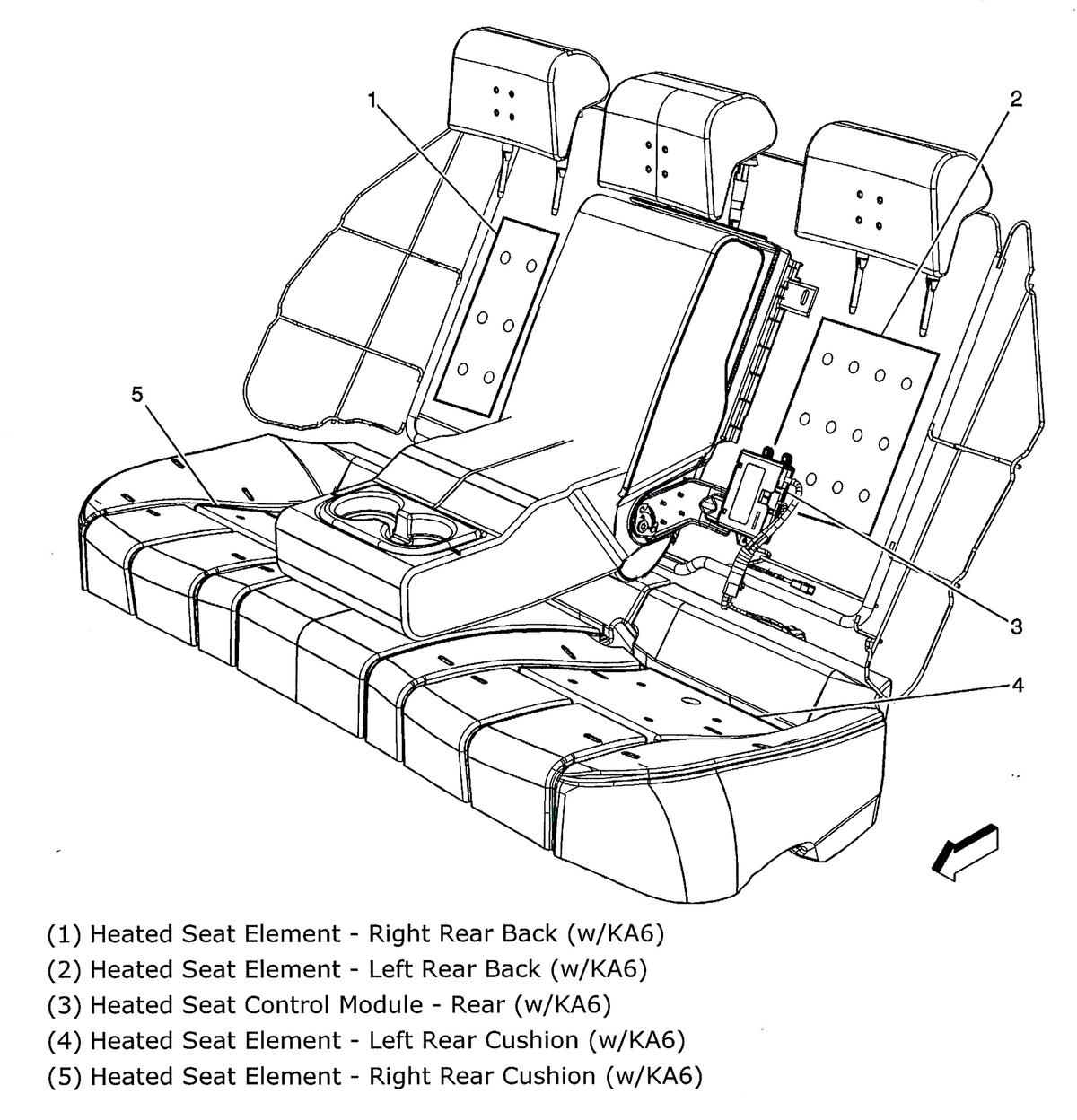 1
2
5
3
4

(1) Heated Seat Element - Right Rear Back (w/KA6)
(2) Heated Seat Element - Left Rear Back (w/KA6)
(3) Heated Seat Control Module - Rear (w/KA6)
(4) Heated Seat Element - Left Rear Cushion (w/KA6)
(5) Heated Seat Element - Right Rear Cushion (w/KA6)