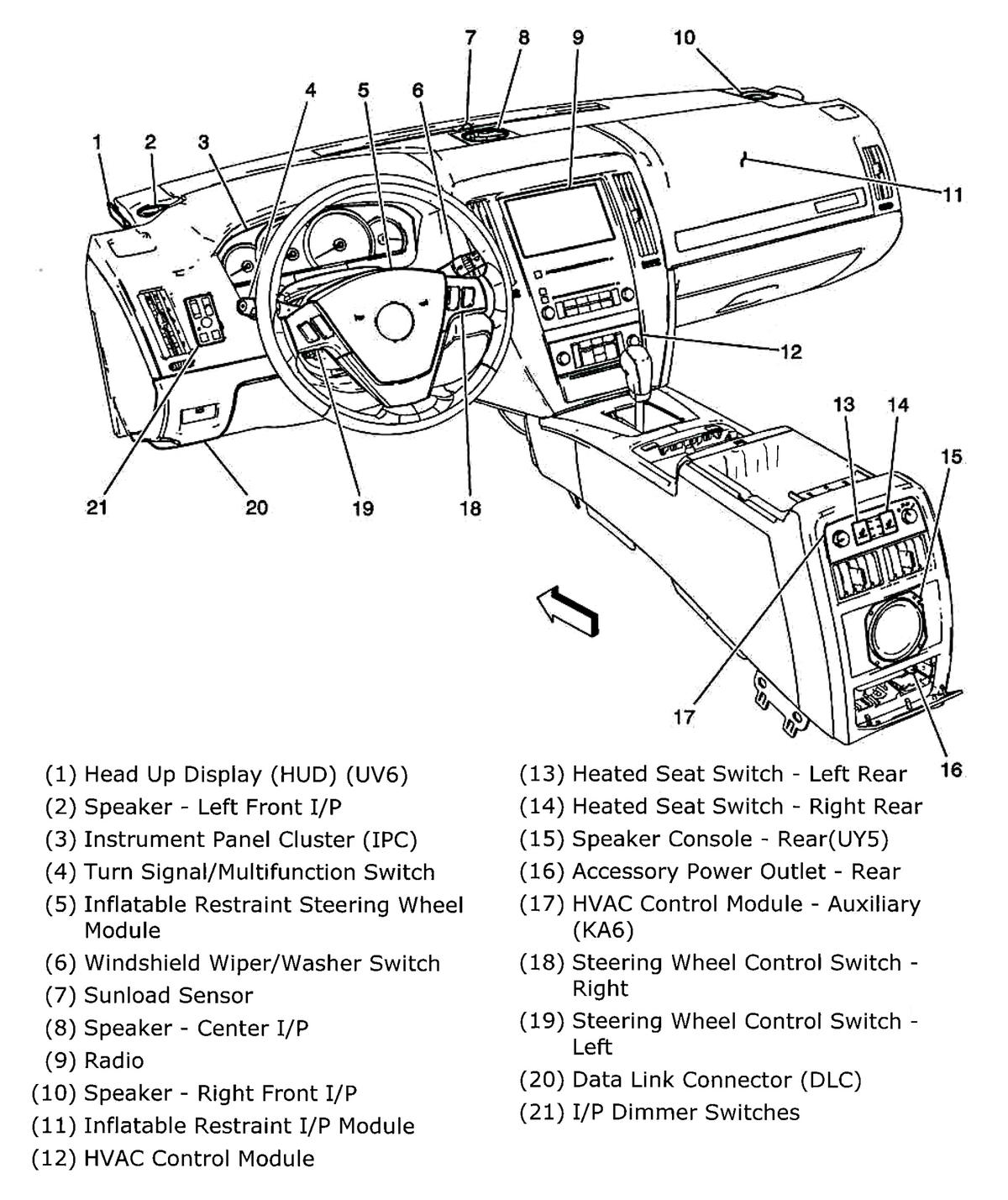 7 8 9 10
4 5 6
1 2 3
11
12
13 14
15
21 20 19 18
17
16

(1) Head Up Display (HUD) (UV6)
(2) Speaker - Left Front I/P
(3) Instrument Panel Cluster (IPC)
(4) Turn Signal/Multifunction Switch
(5) Inflatable Restraint Steering Wheel Module
(6) Windshield Wiper/Washer Switch
(7) Sunload Sensor
(8) Speaker - Center I/P
(9) Radio
(10) Speaker - Right Front I/P
(11) Inflatable Restraint I/P Module
(12) HVAC Control Module

(13) Heated Seat Switch - Left Rear
(14) Heated Seat Switch - Right Rear
(15) Speaker Console - Rear(UY5)
(16) Accessory Power Outlet - Rear
(17) HVAC Control Module - Auxiliary (KA6)
(18) Steering Wheel Control Switch - Right
(19) Steering Wheel Control Switch - Left
(20) Data Link Connector (DLC)
(21) I/P Dimmer Switches