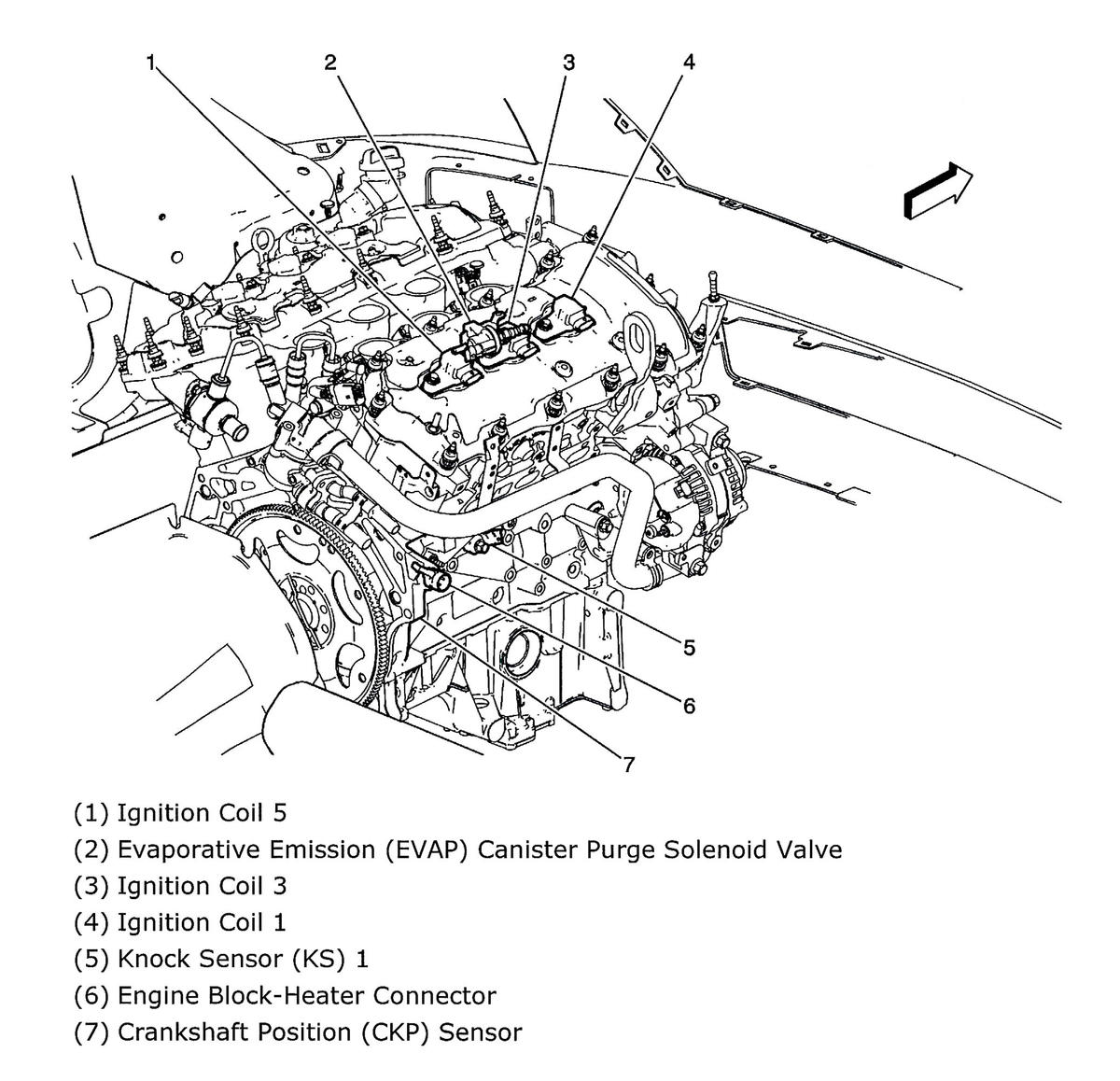 1
2
3
4
5
6
7

(1) Ignition Coil 5
(2) Evaporative Emission (EVAP) Canister Purge Solenoid Valve
(3) Ignition Coil 3
(4) Ignition Coil 1
(5) Knock Sensor (KS) 1
(6) Engine Block-Heater Connector
(7) Crankshaft Position (CKP) Sensor