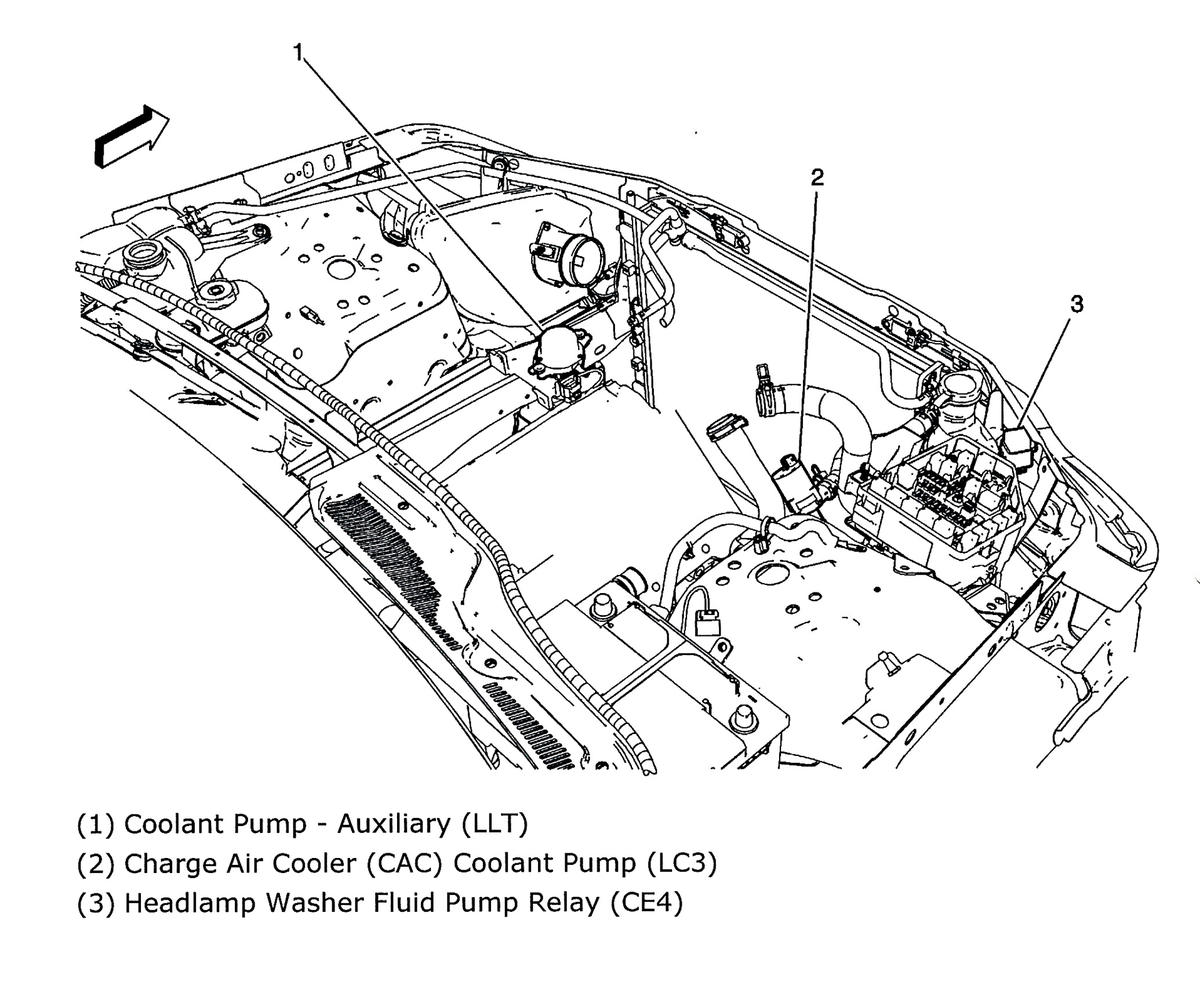 1
2
3

(1) Coolant Pump - Auxiliary (LLT)
(2) Charge Air Cooler (CAC) Coolant Pump (LC3)
(3) Headlamp Washer Fluid Pump Relay (CE4)