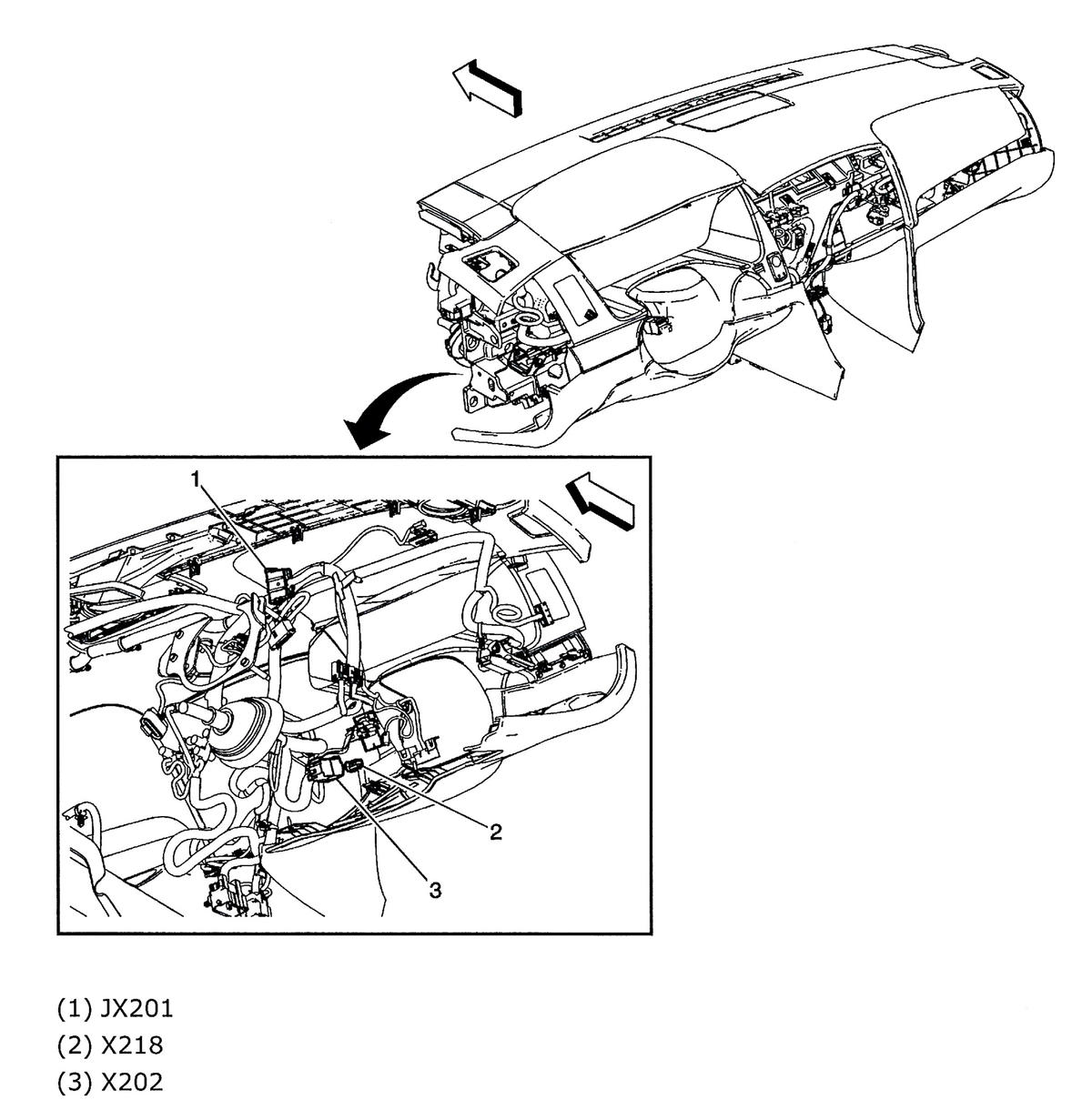 1
2
3

(1) JX201
(2) X218
(3) X202