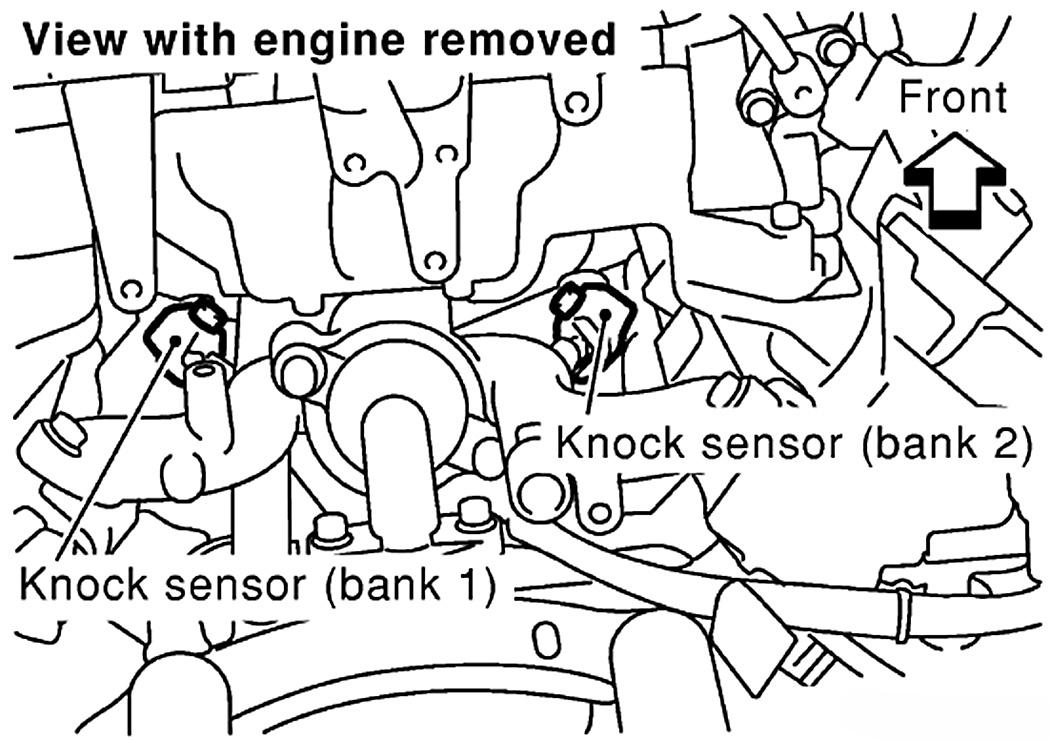 View with engine removed

Front

Knock sensor (bank 2)

Knock sensor (bank 1)