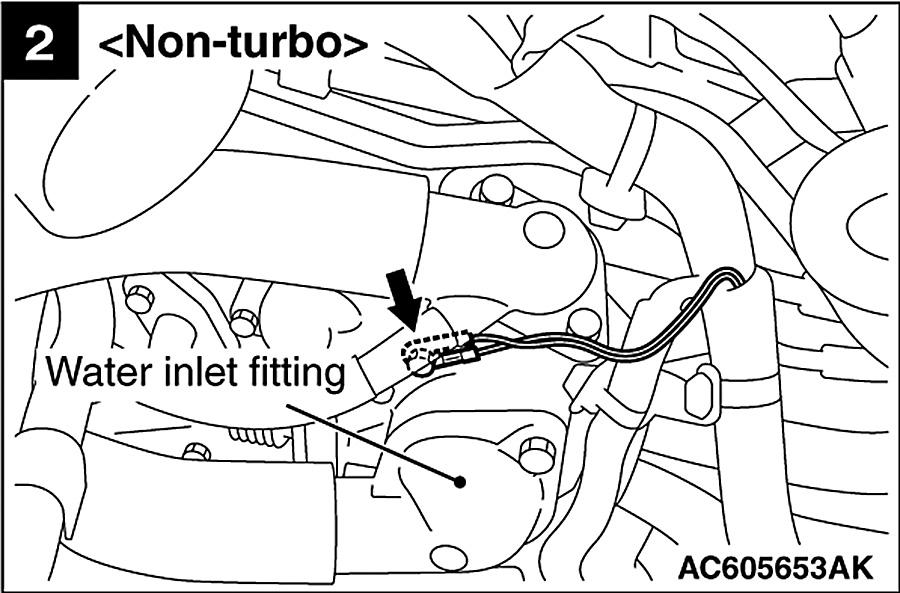 2 <Non-turbo>

Water inlet fitting

AC605653AK