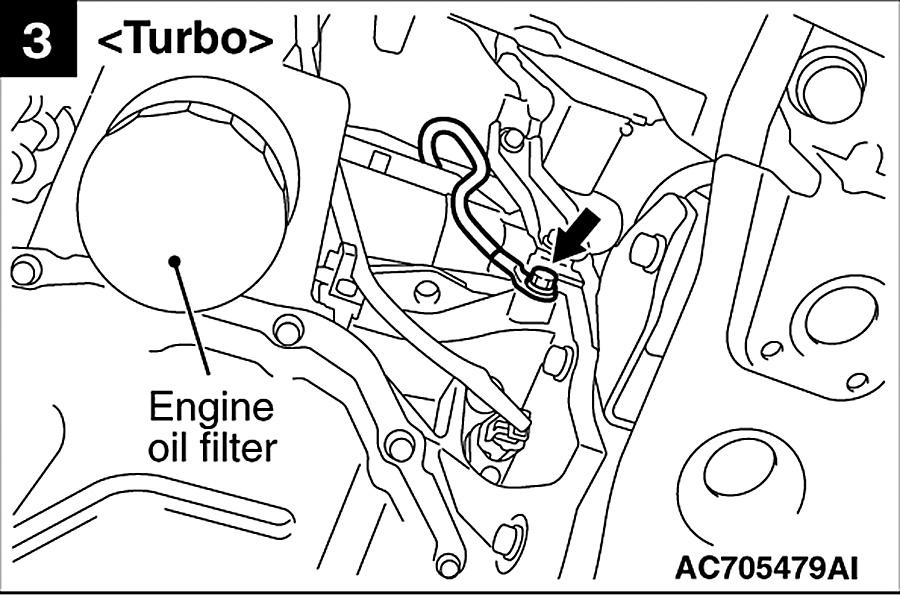 3 <Turbo>

Engine oil filter

AC705479AI