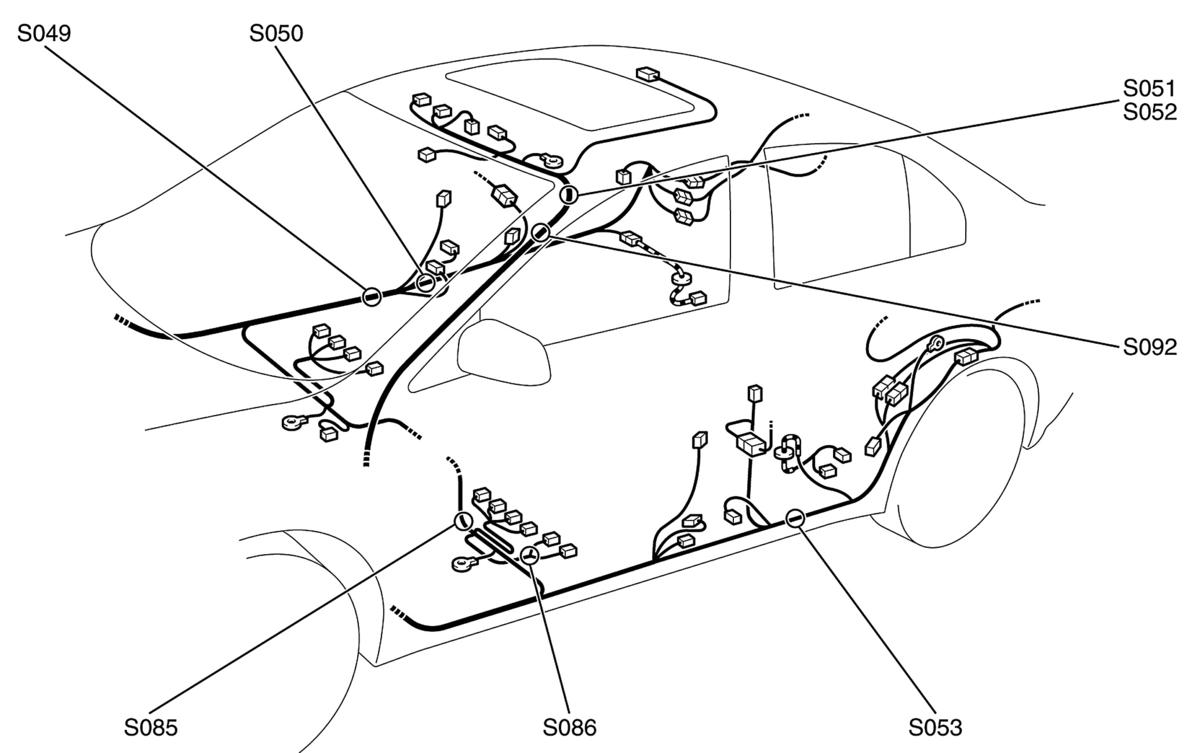 S049
S050
S051
S052
S092
S085
S086
S053