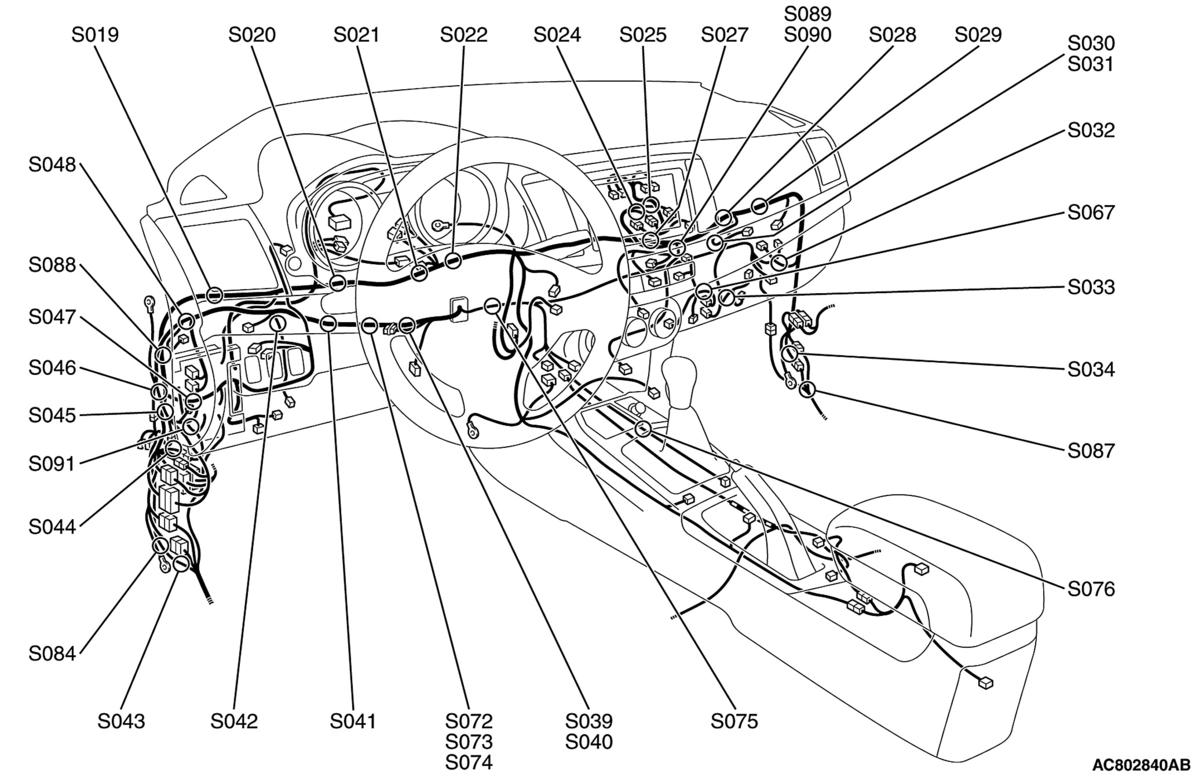 S019
S020
S021
S022
S024
S025
S027
S089
S090
S028
S029
S030
S031
S032
S067
S033
S034
S087
S076
S048
S088
S047
S046
S045
S091
S044
S084
S043
S042
S041
S072
S073
S074
S039
S040
S075
AC802840AB