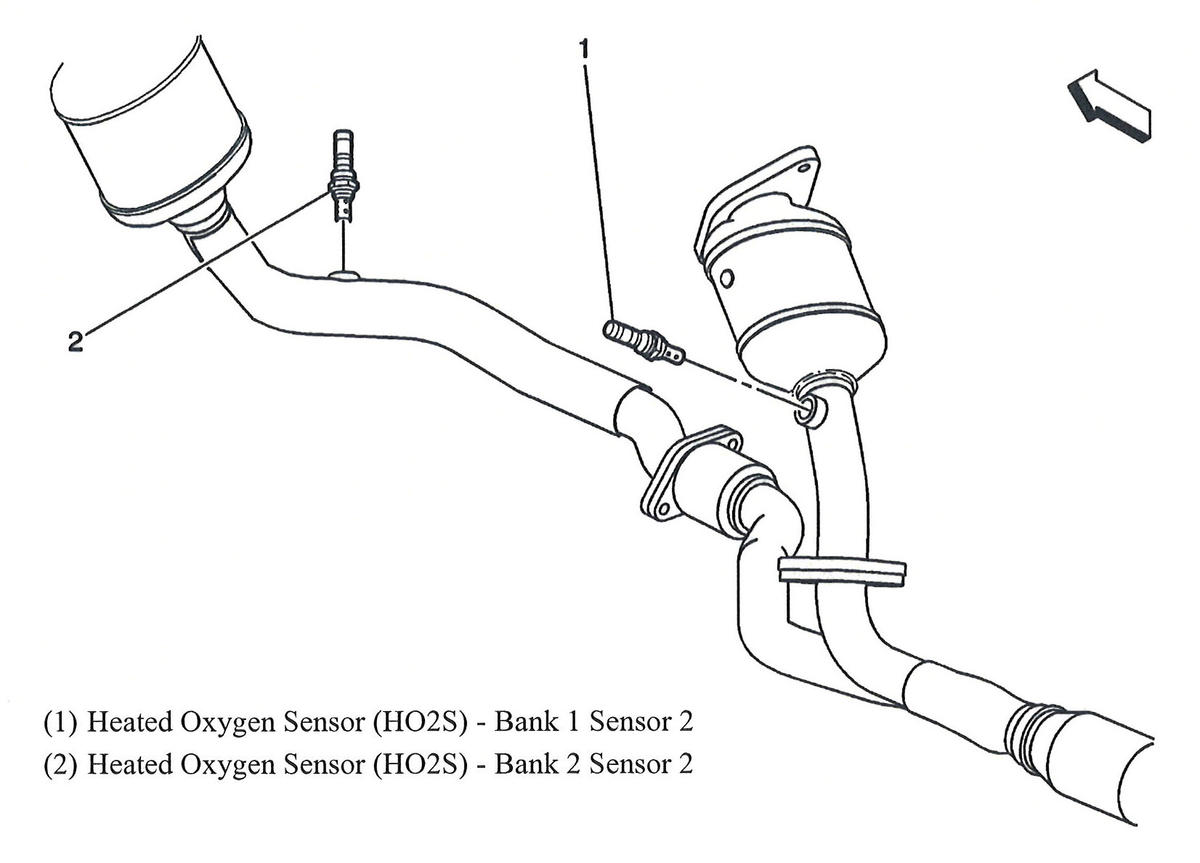 1

2

(1) Heated Oxygen Sensor (HO2S) - Bank 1 Sensor 2
(2) Heated Oxygen Sensor (HO2S) - Bank 2 Sensor 2