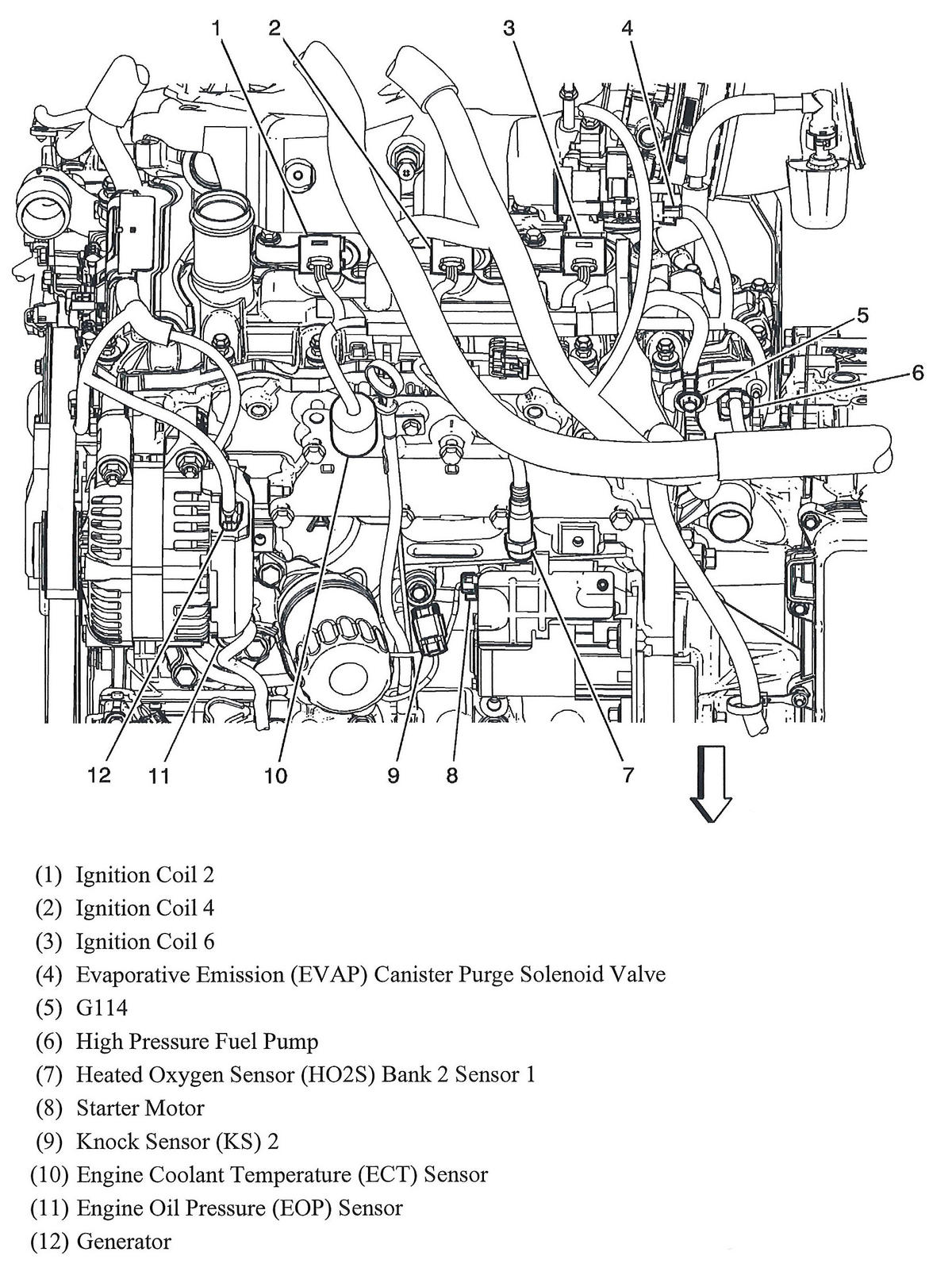 1 2 3 4

5

6

12 11 10 9 8 7

(1) Ignition Coil 2
(2) Ignition Coil 4
(3) Ignition Coil 6
(4) Evaporative Emission (EVAP) Canister Purge Solenoid Valve
(5) G114
(6) High Pressure Fuel Pump
(7) Heated Oxygen Sensor (HO2S) Bank 2 Sensor 1
(8) Starter Motor
(9) Knock Sensor (KS) 2
(10) Engine Coolant Temperature (ECT) Sensor
(11) Engine Oil Pressure (EOP) Sensor
(12) Generator