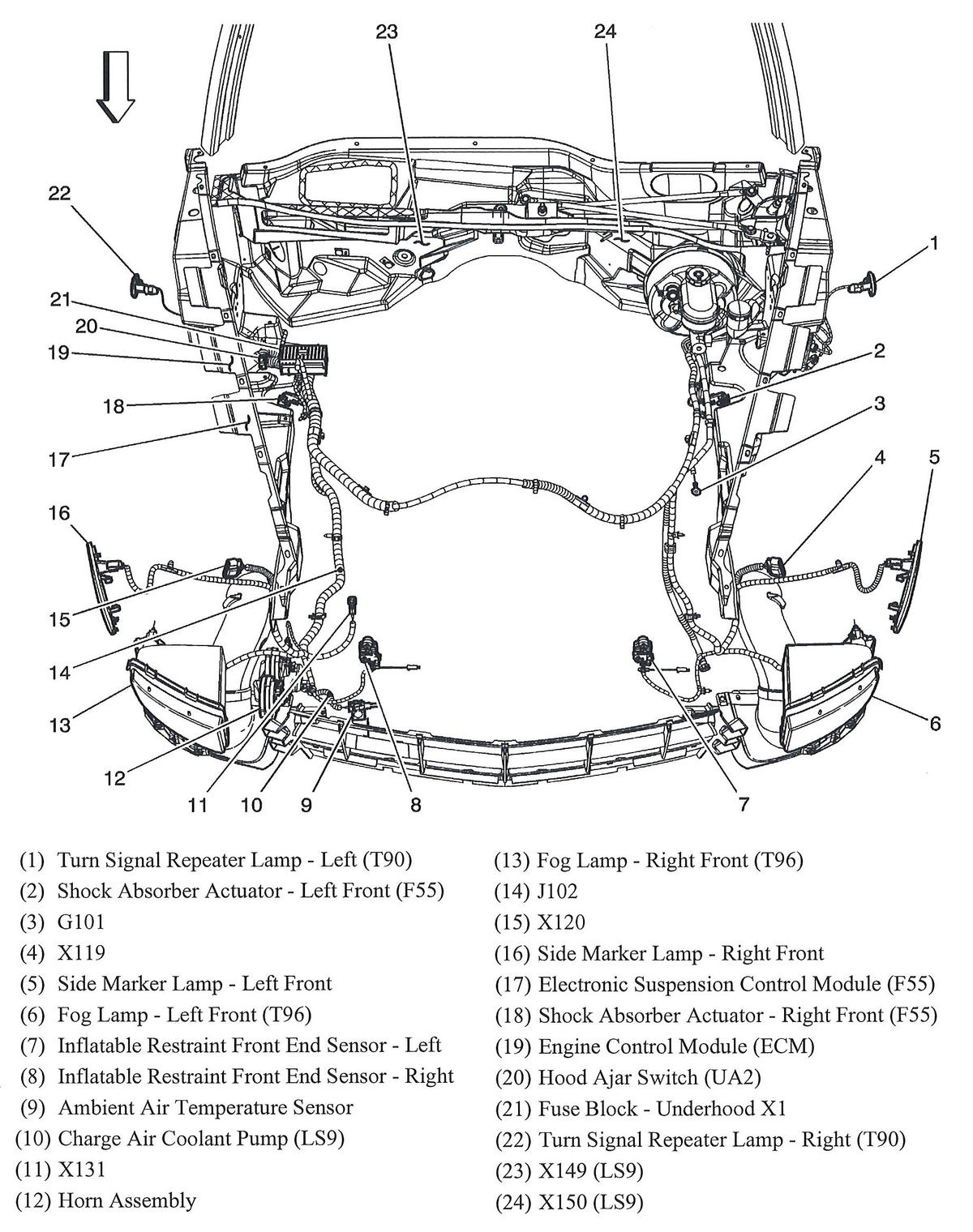 23
24
22
1
21
20
19
2
18
3
17
4
5
16
15
14
13
6
12
11
10
9
8
7

(1) Turn Signal Repeater Lamp - Left (T90)
(2) Shock Absorber Actuator - Left Front (F55)
(3) G101
(4) X119
(5) Side Marker Lamp - Left Front
(6) Fog Lamp - Left Front (T96)
(7) Inflatable Restraint Front End Sensor - Left
(8) Inflatable Restraint Front End Sensor - Right
(9) Ambient Air Temperature Sensor
(10) Charge Air Coolant Pump (LS9)
(11) X131
(12) Horn Assembly

(13) Fog Lamp - Right Front (T96)
(14) J102
(15) X120
(16) Side Marker Lamp - Right Front
(17) Electronic Suspension Control Module (F55)
(18) Shock Absorber Actuator - Right Front (F55)
(19) Engine Control Module (ECM)
(20) Hood Ajar Switch (UA2)
(21) Fuse Block - Underhood X1
(22) Turn Signal Repeater Lamp - Right (T90)
(23) X149 (LS9)
(24) X150 (LS9)