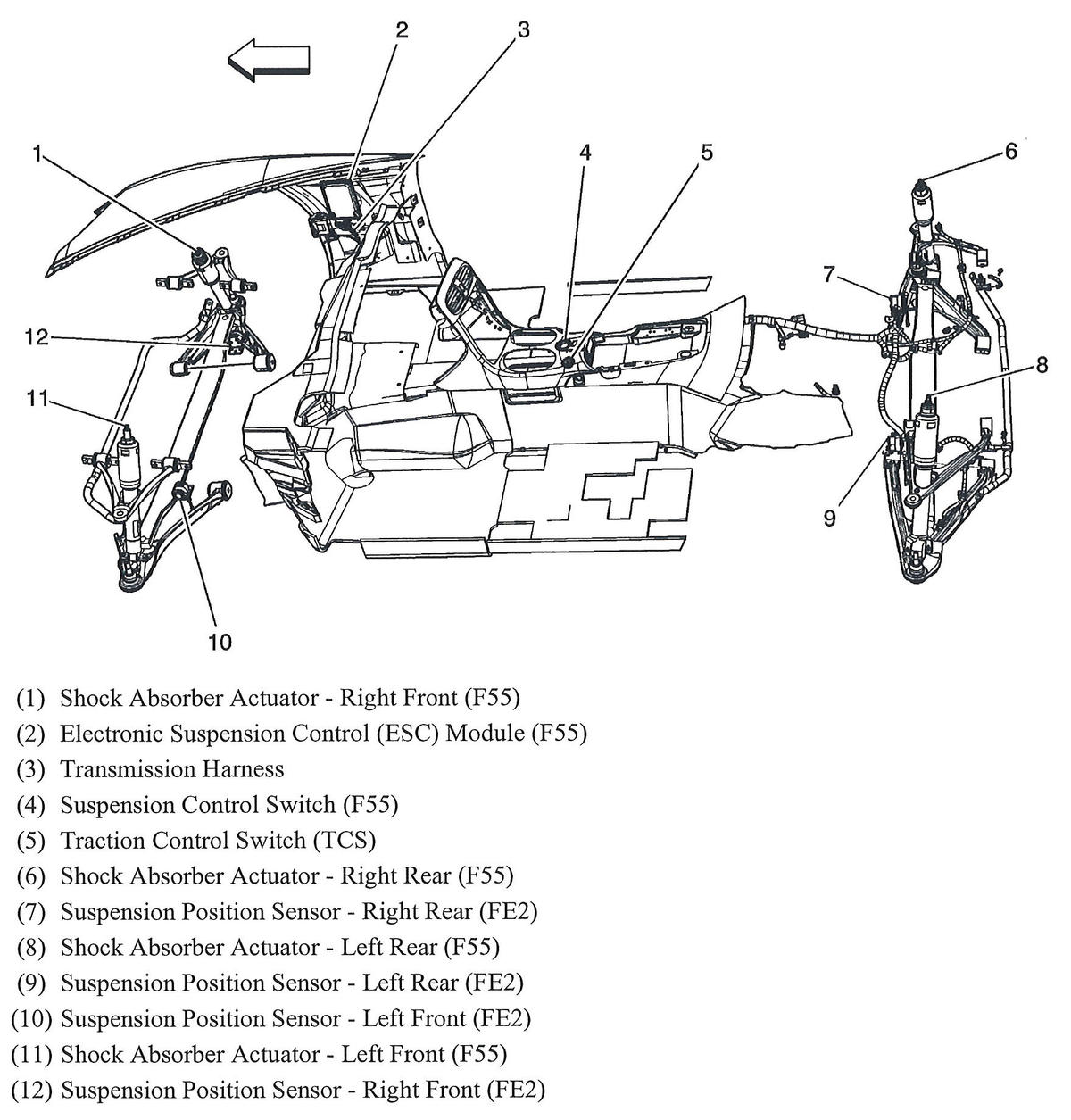 2
3
1
4
5
6
7
12
8
11
9
10

(1) Shock Absorber Actuator - Right Front (F55)
(2) Electronic Suspension Control (ESC) Module (F55)
(3) Transmission Harness
(4) Suspension Control Switch (F55)
(5) Traction Control Switch (TCS)
(6) Shock Absorber Actuator - Right Rear (F55)
(7) Suspension Position Sensor - Right Rear (FE2)
(8) Shock Absorber Actuator - Left Rear (F55)
(9) Suspension Position Sensor - Left Rear (FE2)
(10) Suspension Position Sensor - Left Front (FE2)
(11) Shock Absorber Actuator - Left Front (F55)
(12) Suspension Position Sensor - Right Front (FE2)