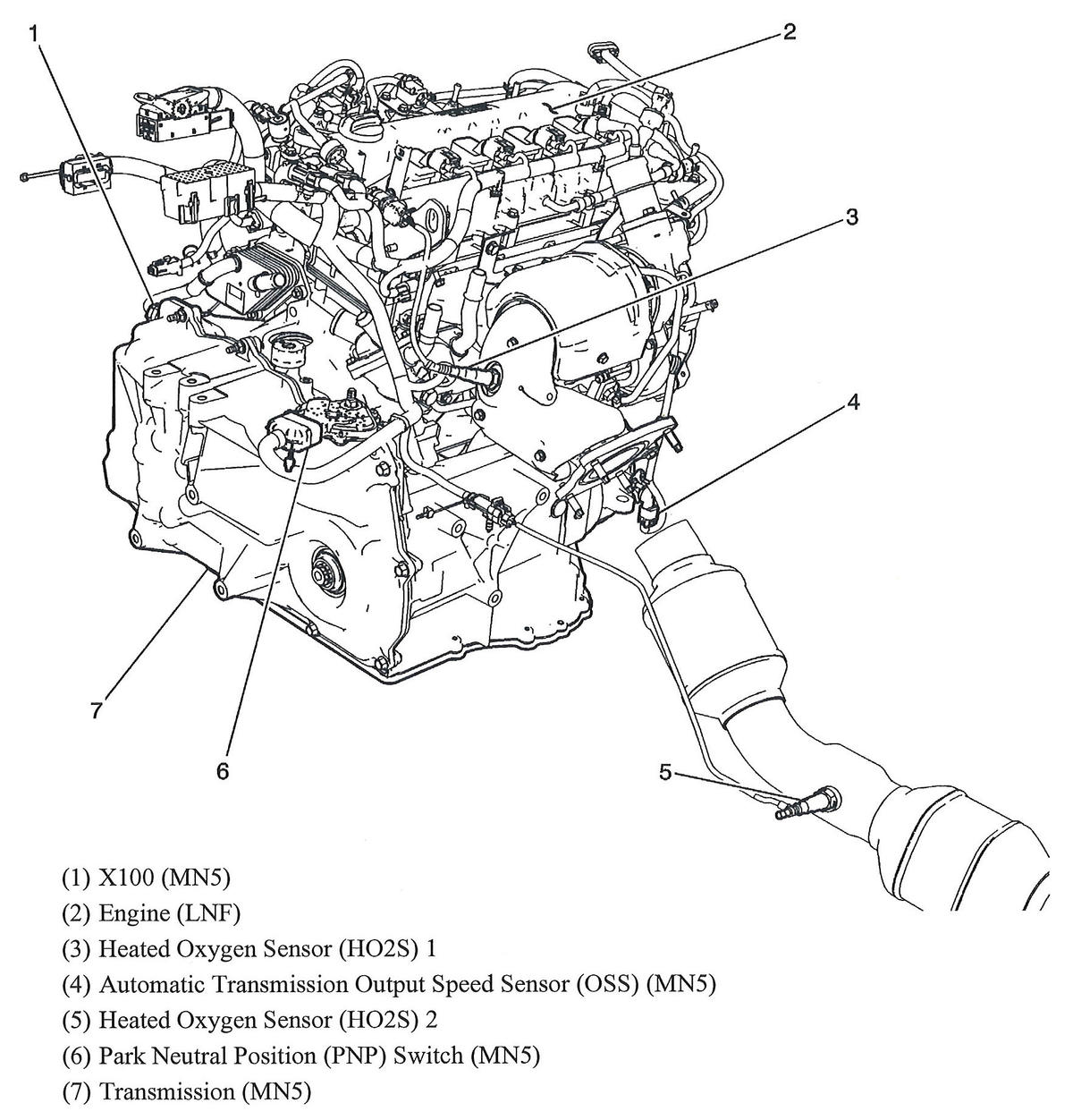 1
2
3
4
7
6
5

(1) X100 (MN5)
(2) Engine (LNF)
(3) Heated Oxygen Sensor (HO2S) 1
(4) Automatic Transmission Output Speed Sensor (OSS) (MN5)
(5) Heated Oxygen Sensor (HO2S) 2
(6) Park Neutral Position (PNP) Switch (MN5)
(7) Transmission (MN5)