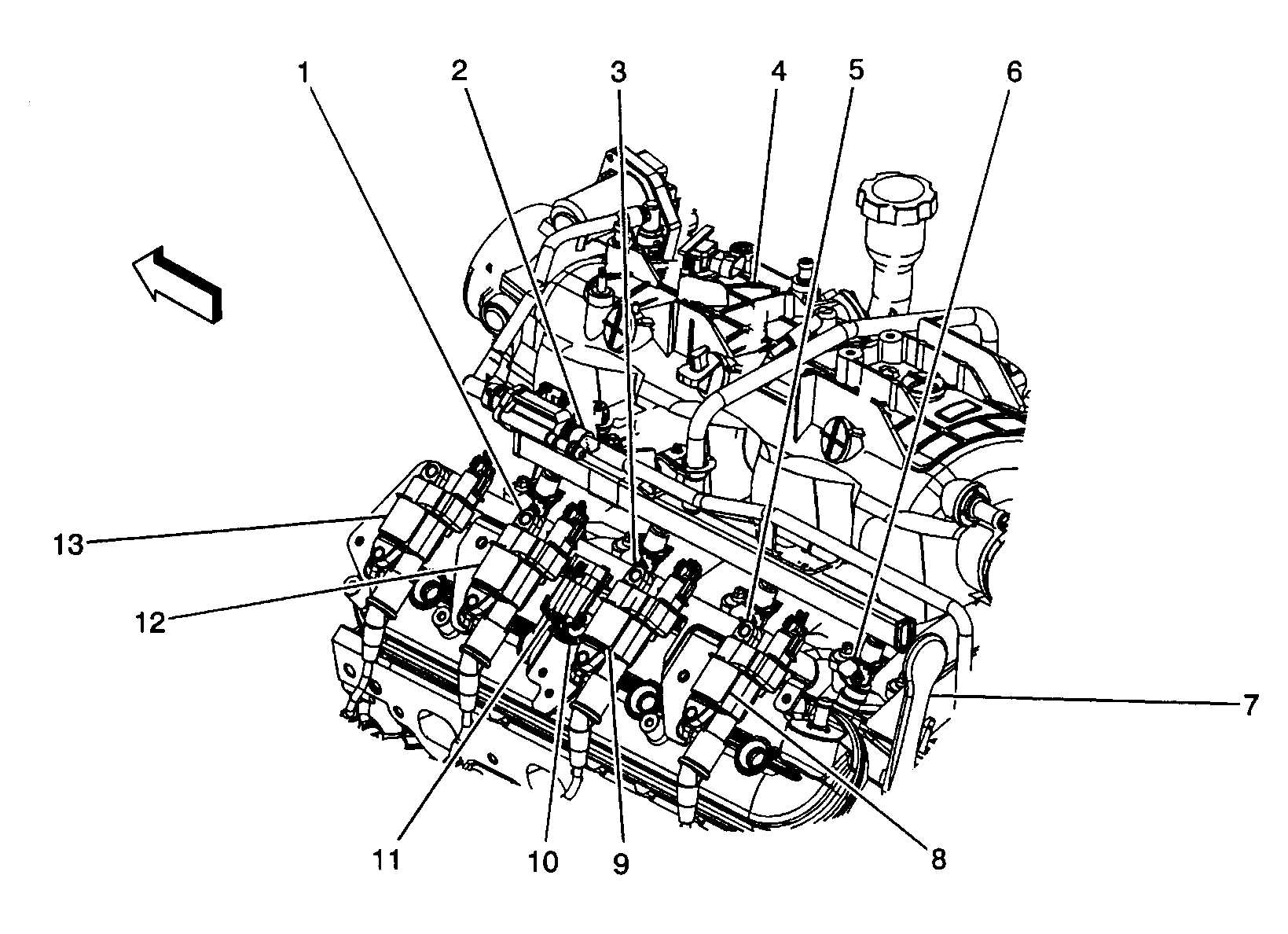 1
2
3
4
5
6
13
12
7
11
10
9
8