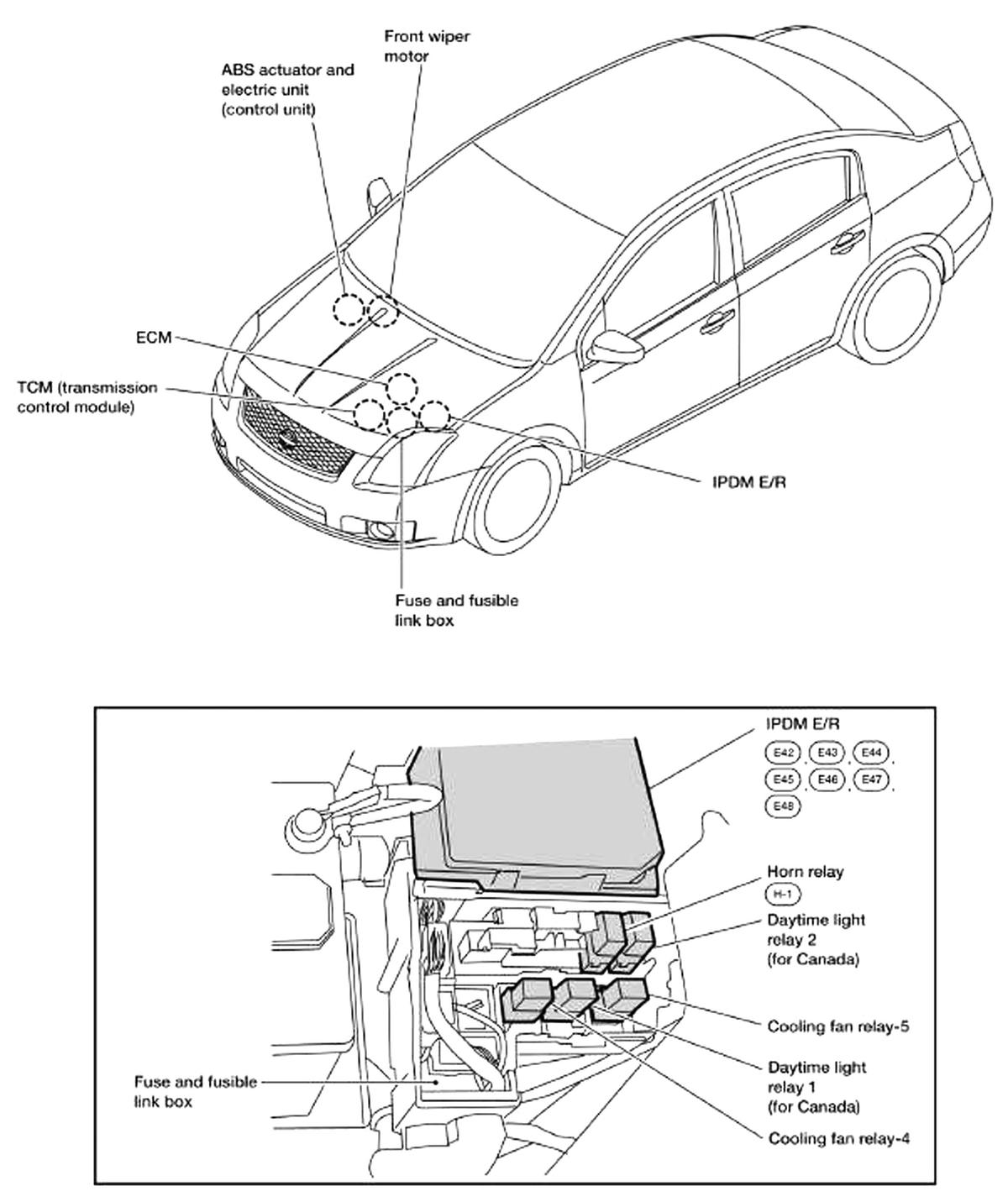 Front wiper motor

ABS actuator and electric unit (control unit)

ECM

TCM (transmission control module)

IPDM E/R

Fuse and fusible link box

IPDM E/R

E42, E43, E44, E45, E46, E47, E48

Horn relay

H-1

Daytime light relay 2 (for Canada)

Cooling fan relay-5

Daytime light relay 1 (for Canada)

Cooling fan relay-4

Fuse and fusible link box