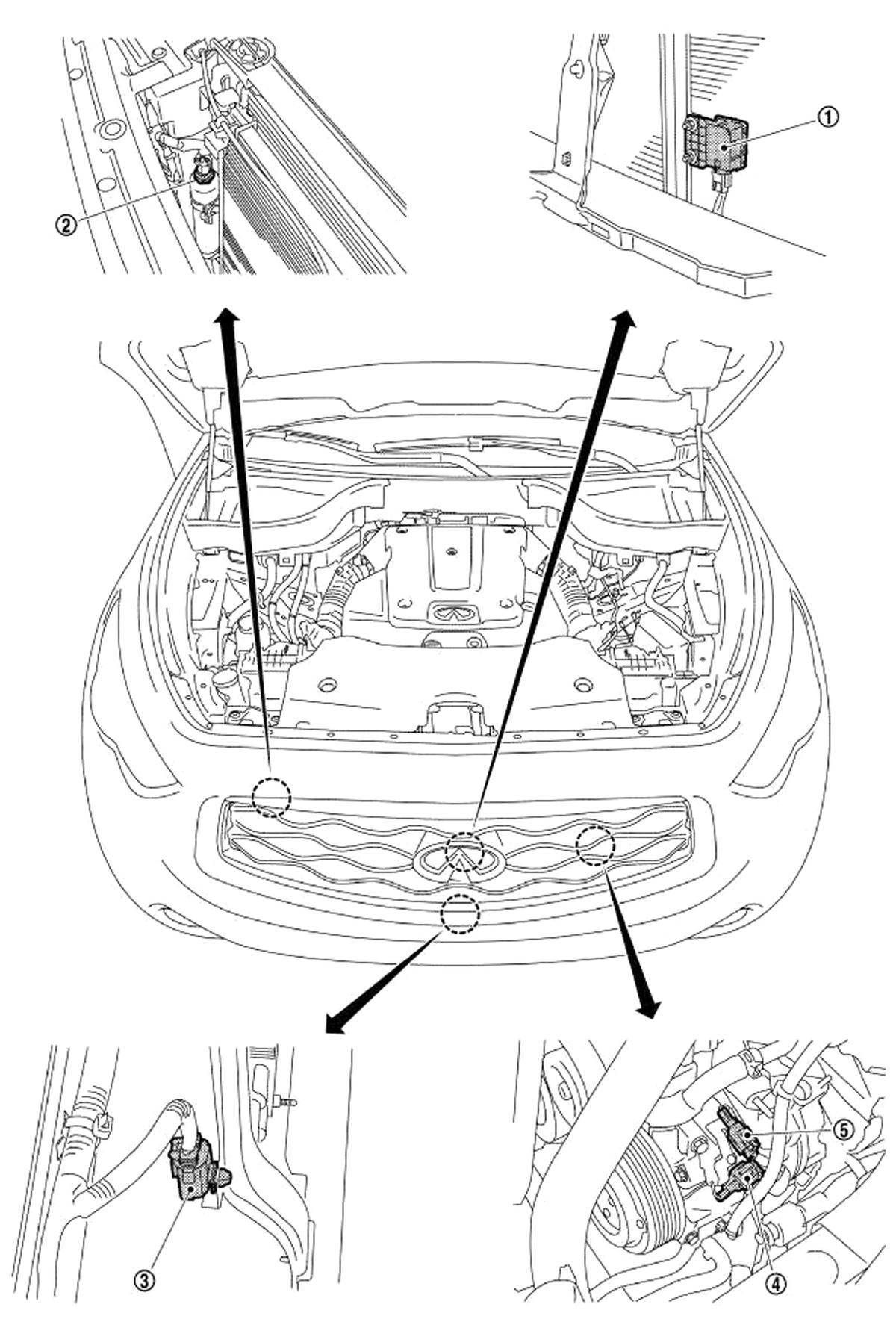 ②
①
③
⑤
④