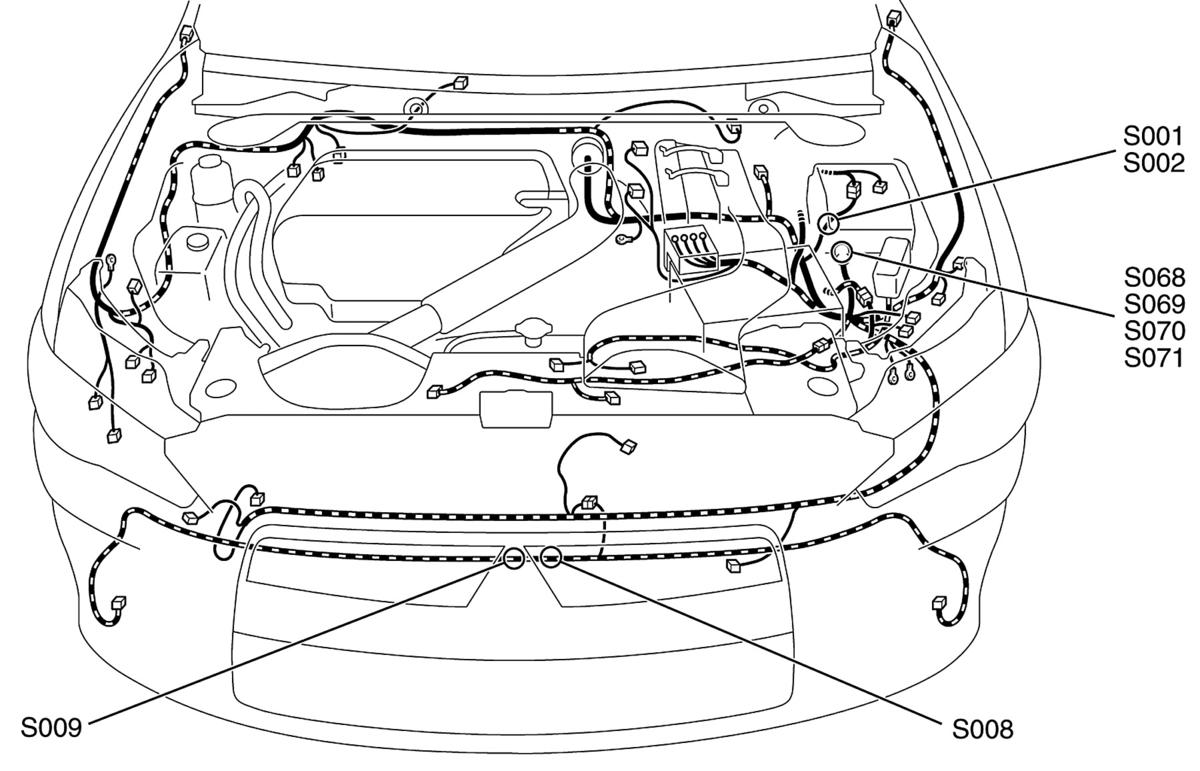 S001
S002

S068
S069
S070
S071

S009

S008