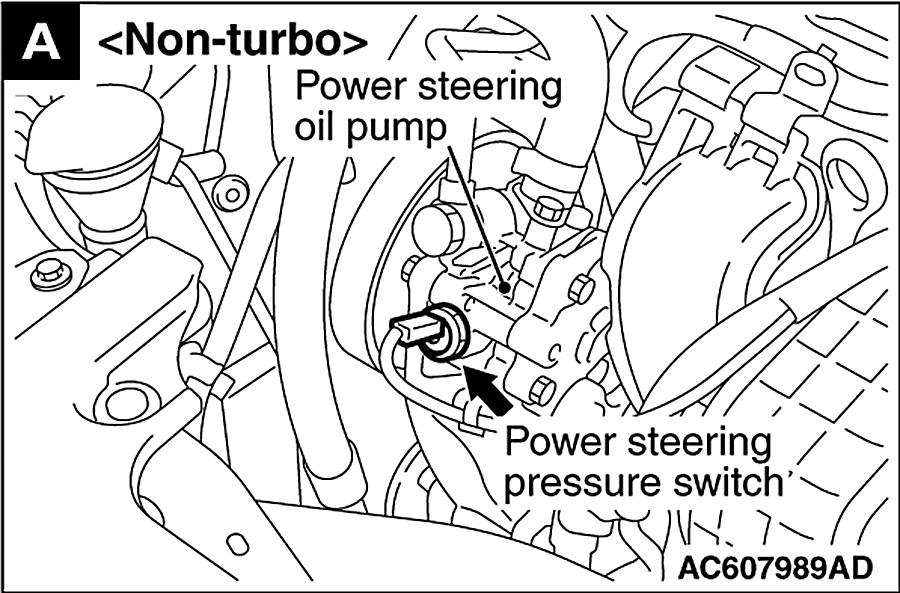 A <Non-turbo>

Power steering oil pump

Power steering pressure switch

AC607989AD