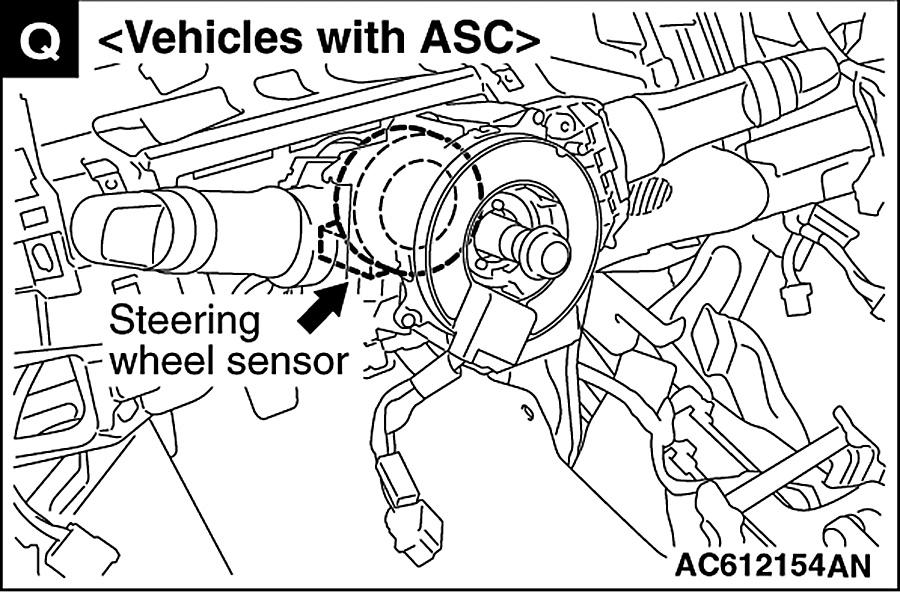 Q <Vehicles with ASC>

Steering wheel sensor

AC612154AN