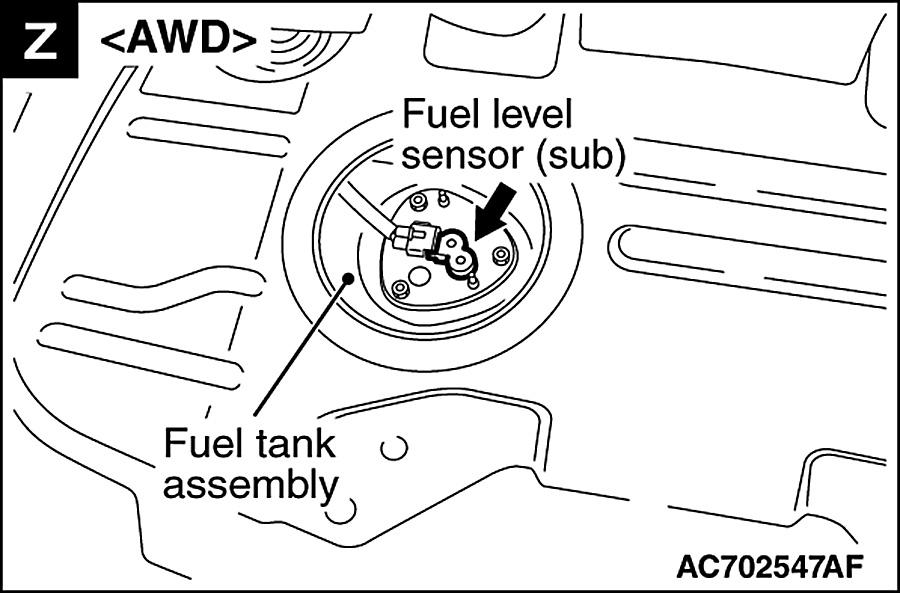 Z <AWD>

Fuel level sensor (sub)

Fuel tank assembly

AC702547AF