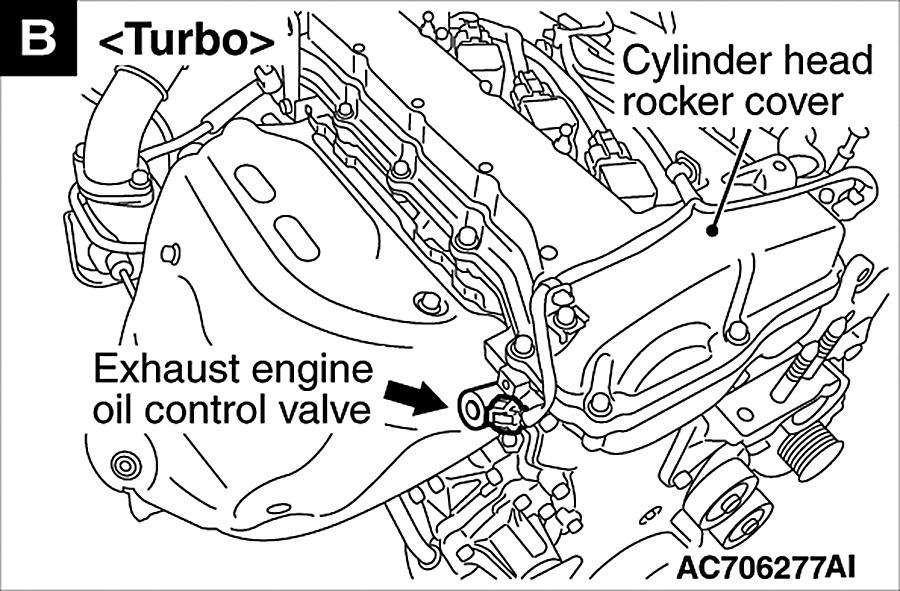 B <Turbo>

Cylinder head rocker cover

Exhaust engine oil control valve

AC706277AI