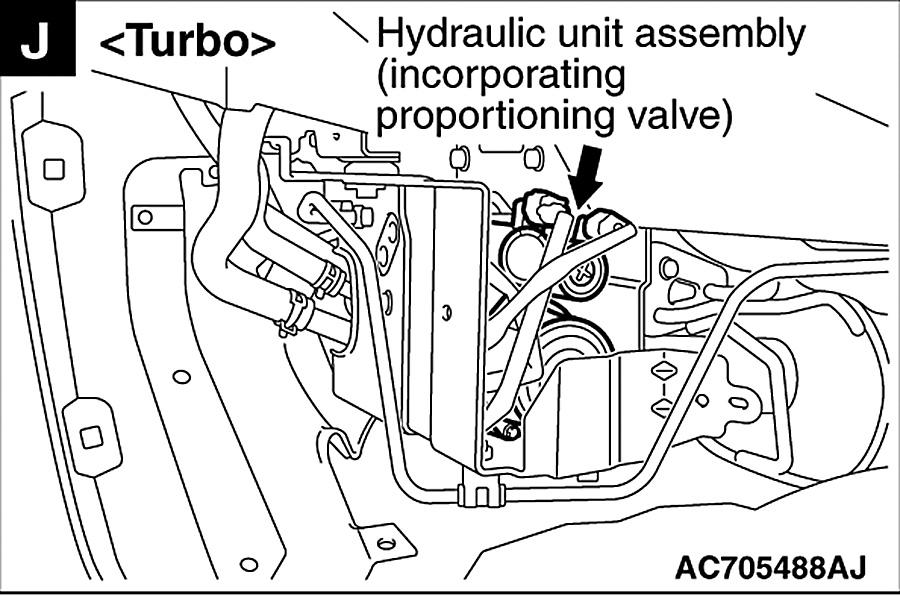 J <Turbo>

Hydraulic unit assembly (incorporating proportioning valve)

AC705488AJ