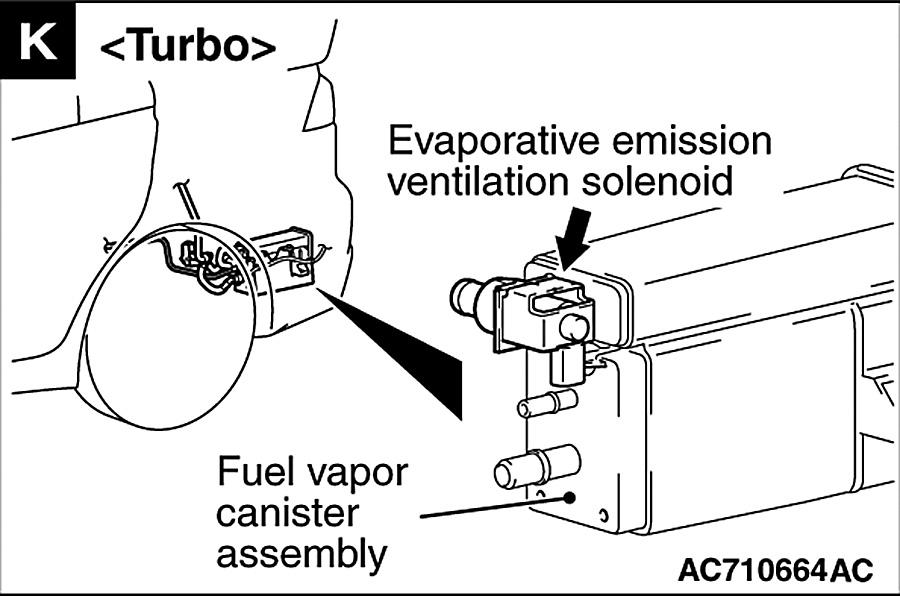 K <Turbo>

Evaporative emission ventilation solenoid

Fuel vapor canister assembly

AC710664AC