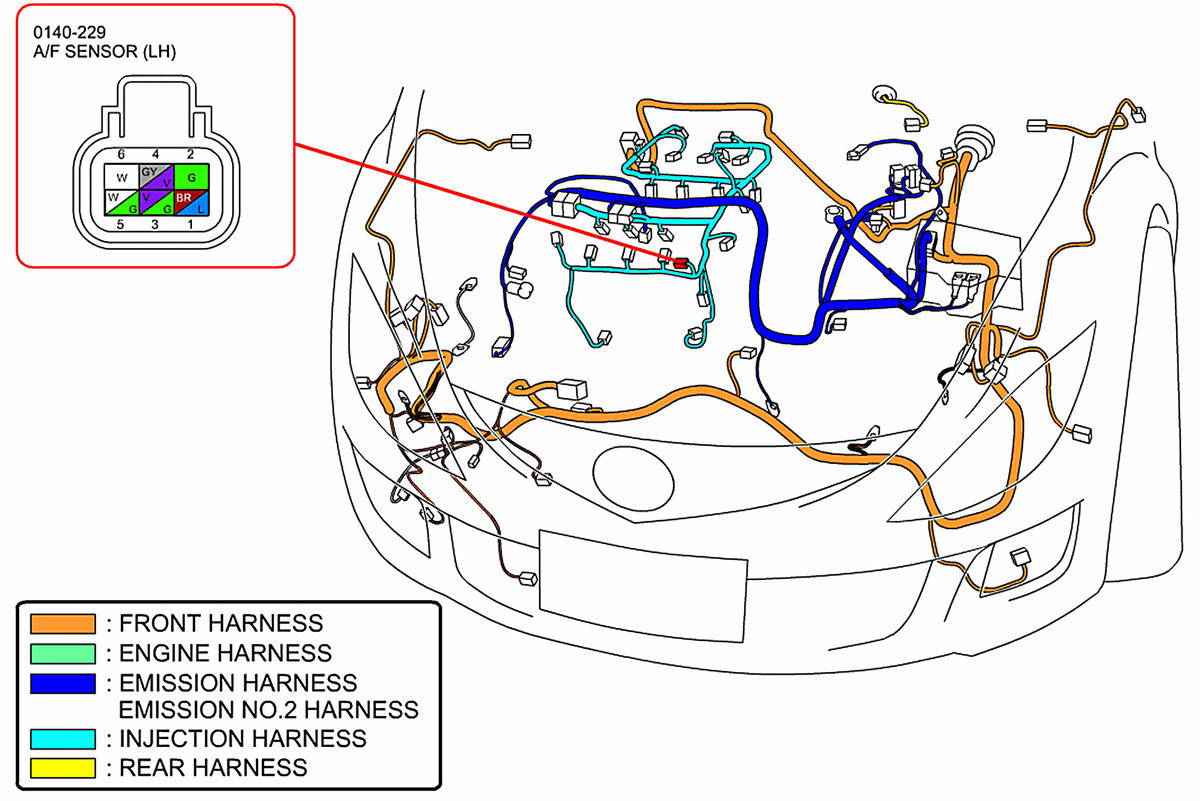 0140-229
A/F SENSOR (LH)

6 4 2
W GY V G
W G V G BR L
5 3 1

: FRONT HARNESS
: ENGINE HARNESS
: EMISSION HARNESS
EMISSION NO.2 HARNESS
: INJECTION HARNESS
: REAR HARNESS