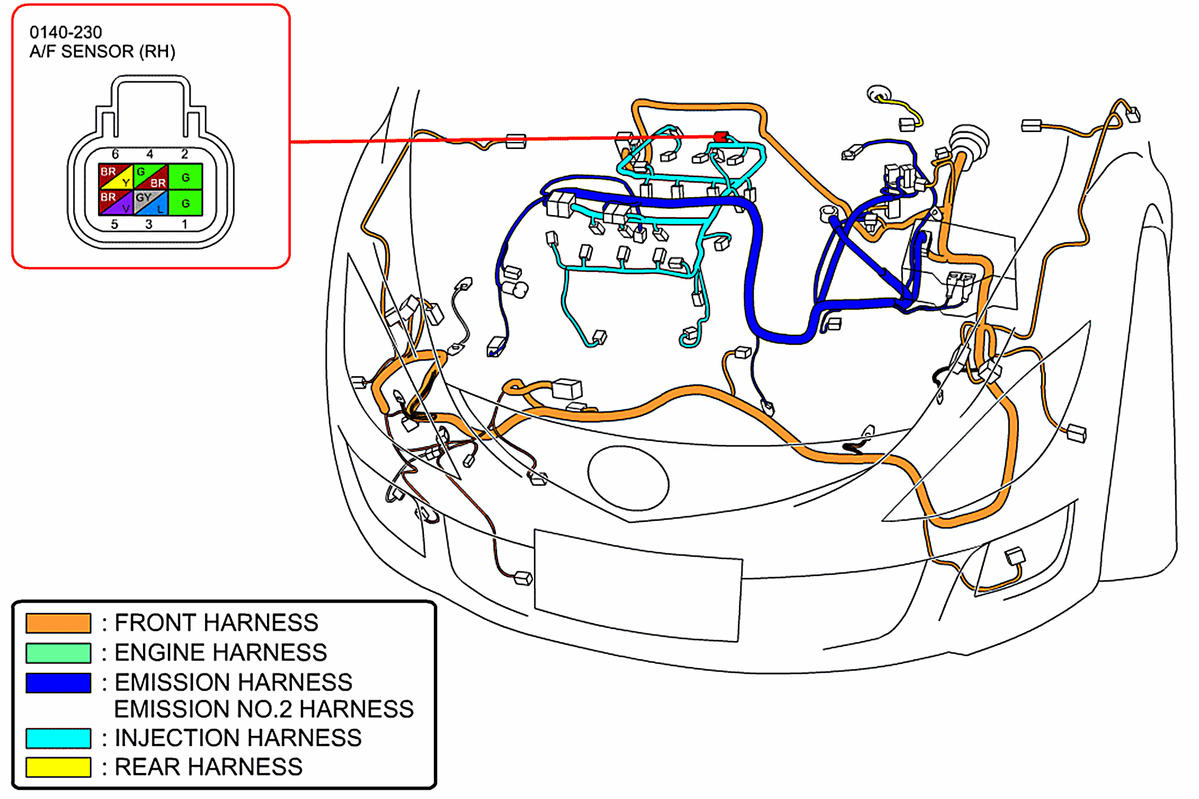 0140-230
A/F SENSOR (RH)

6 4 2
BR Y G BR G
BR V GY L G
5 3 1

: FRONT HARNESS
: ENGINE HARNESS
: EMISSION HARNESS
EMISSION NO.2 HARNESS
: INJECTION HARNESS
: REAR HARNESS