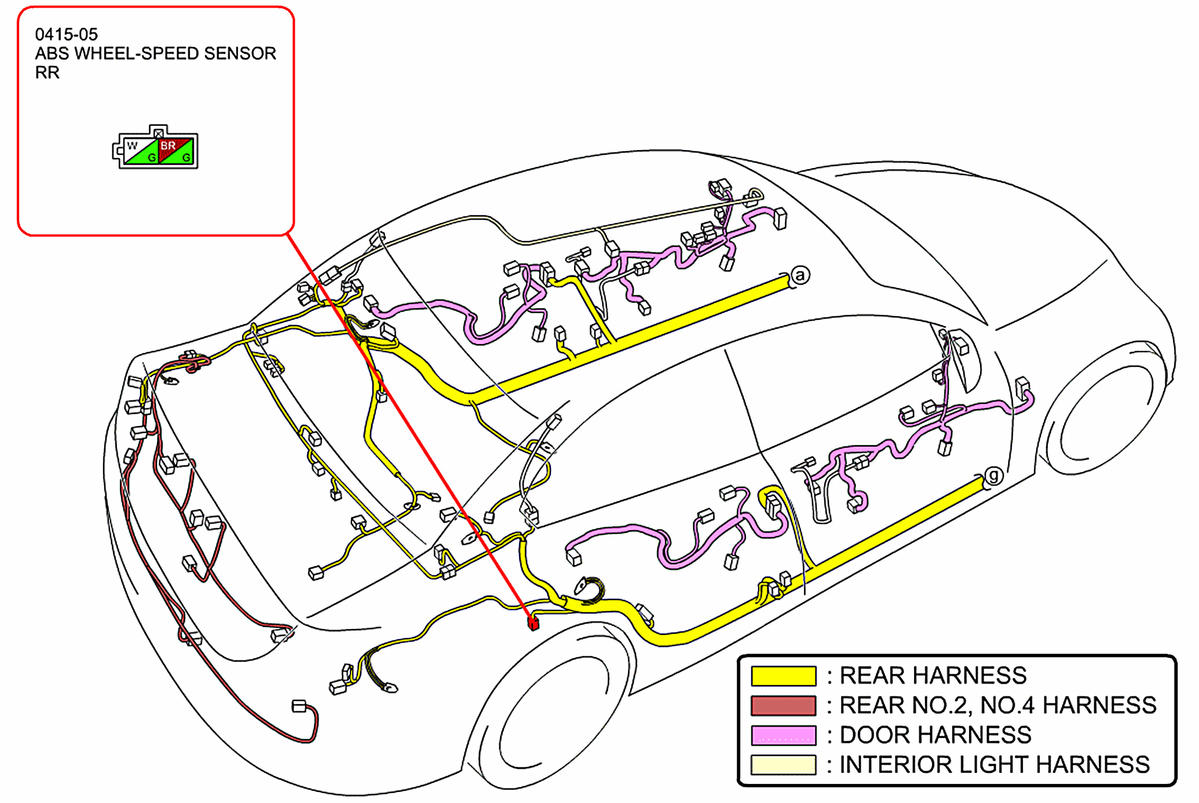 0415-05
ABS WHEEL-SPEED SENSOR
RR

W
G
BR
G

a

g

: REAR HARNESS
: REAR NO.2, NO.4 HARNESS
: DOOR HARNESS
: INTERIOR LIGHT HARNESS