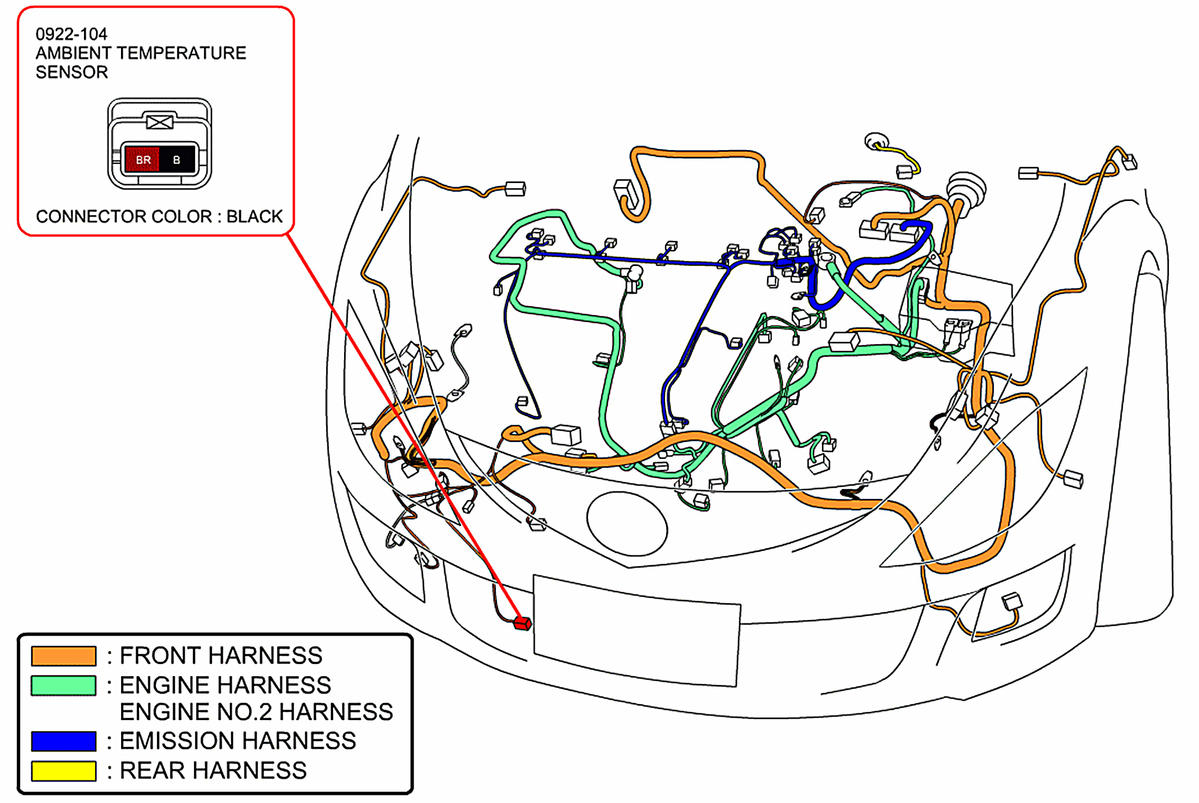 0922-104
AMBIENT TEMPERATURE SENSOR

BR B

CONNECTOR COLOR : BLACK

: FRONT HARNESS
: ENGINE HARNESS
ENGINE NO.2 HARNESS
: EMISSION HARNESS
: REAR HARNESS