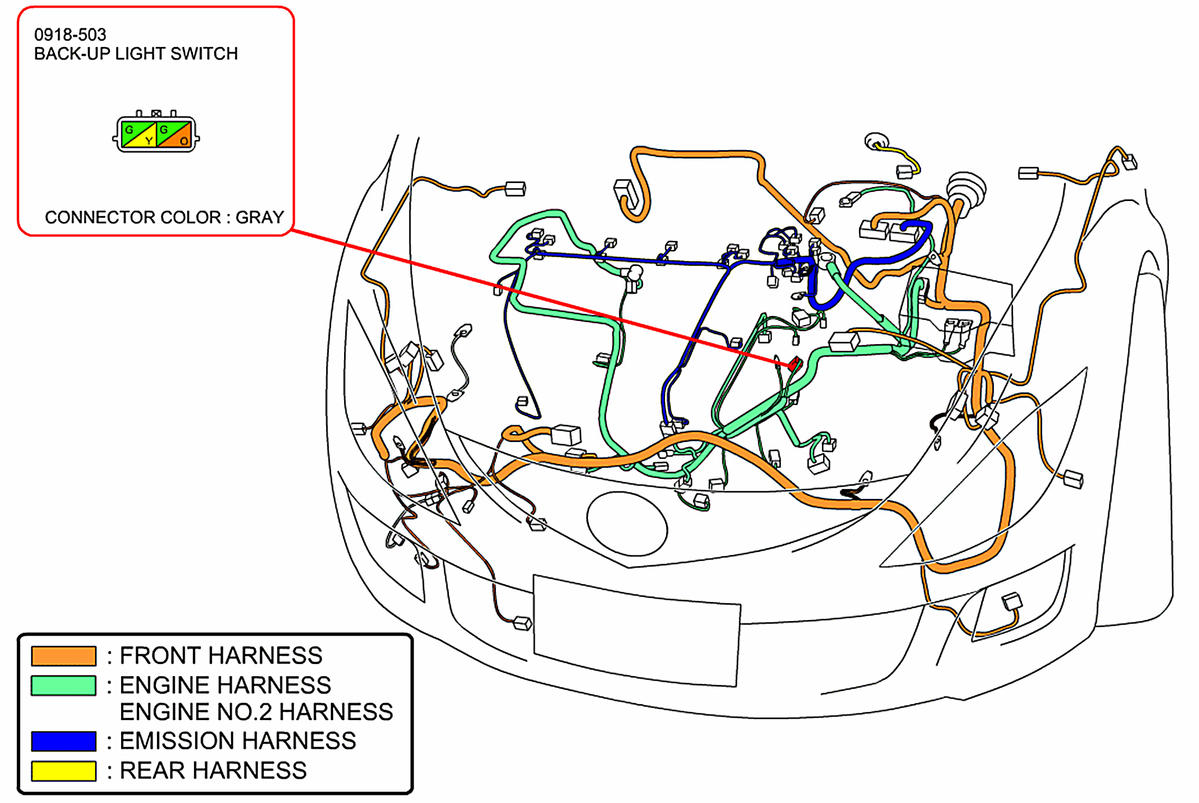 0918-503
BACK-UP LIGHT SWITCH

G Y G O

CONNECTOR COLOR : GRAY

: FRONT HARNESS
: ENGINE HARNESS
ENGINE NO.2 HARNESS
: EMISSION HARNESS
: REAR HARNESS