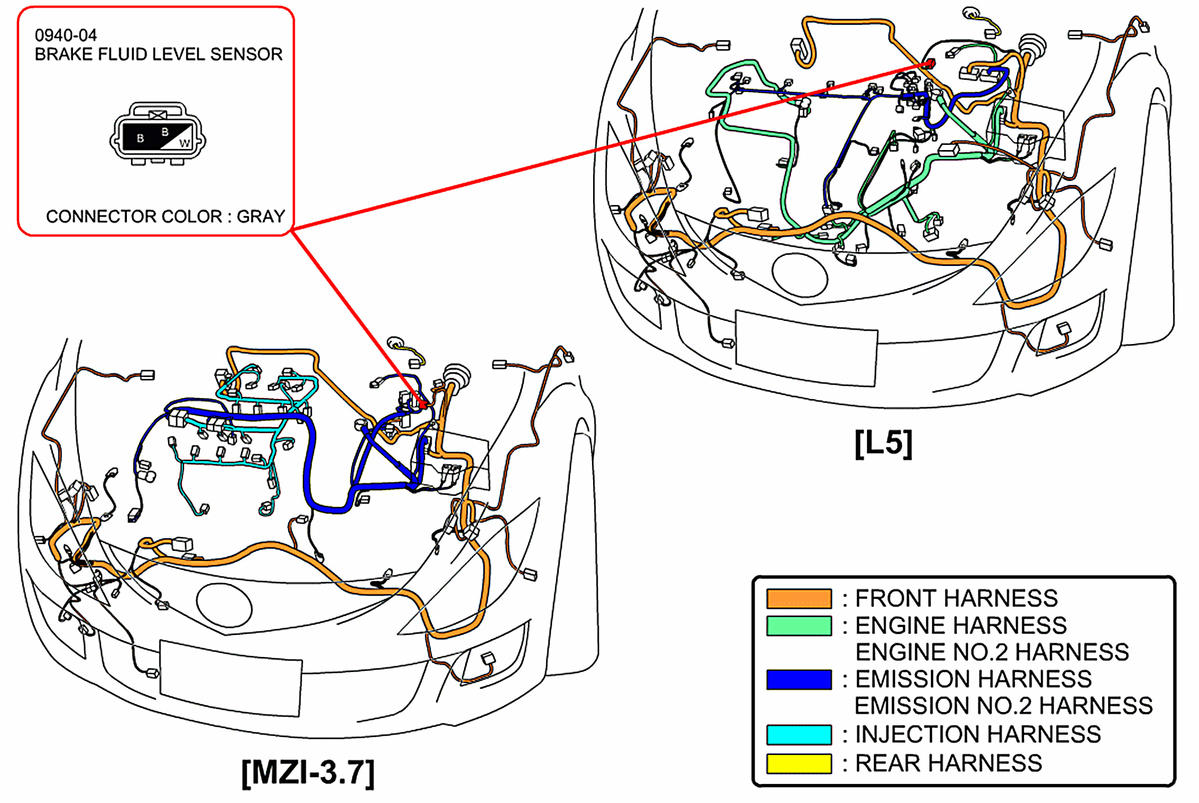 0940-04
BRAKE FLUID LEVEL SENSOR

B B W

CONNECTOR COLOR : GRAY

[L5]

[MZI-3.7]

: FRONT HARNESS
: ENGINE HARNESS
ENGINE NO.2 HARNESS
: EMISSION HARNESS
EMISSION NO.2 HARNESS
: INJECTION HARNESS
: REAR HARNESS