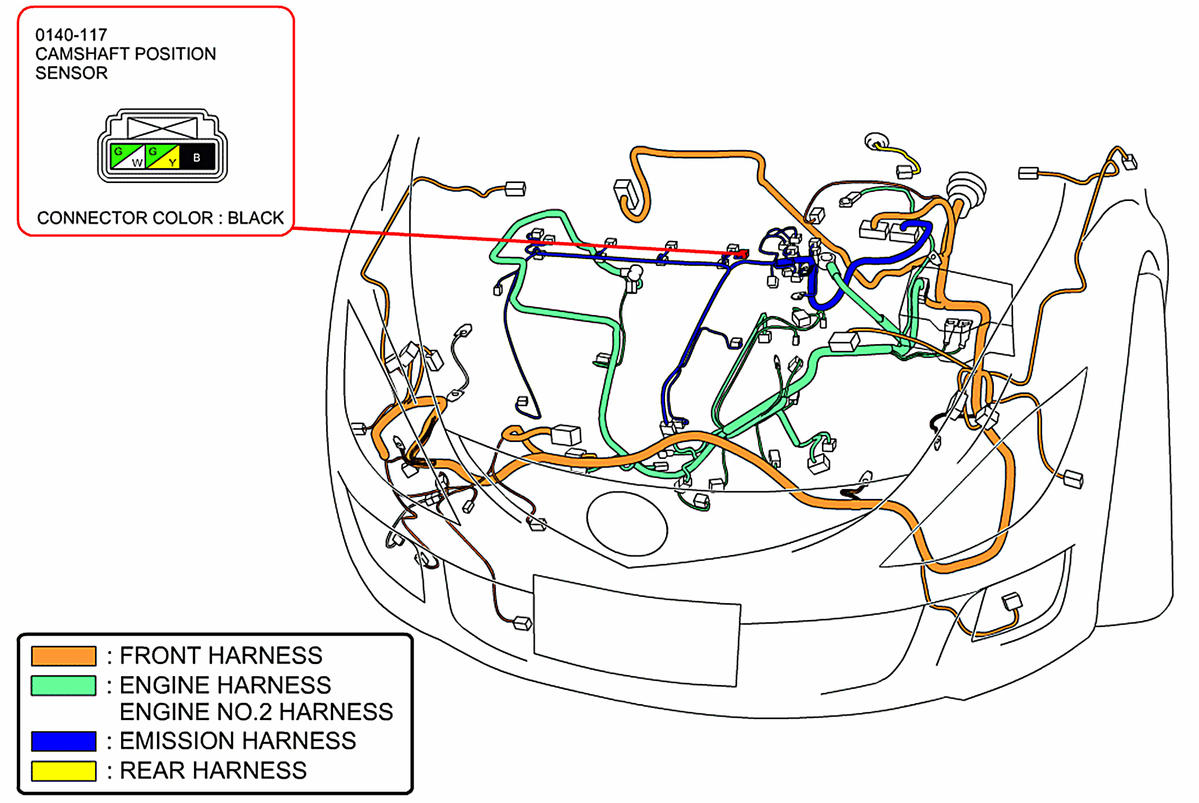 0140-117
CAMSHAFT POSITION SENSOR

G W G Y B

CONNECTOR COLOR : BLACK

: FRONT HARNESS
: ENGINE HARNESS
ENGINE NO.2 HARNESS
: EMISSION HARNESS
: REAR HARNESS