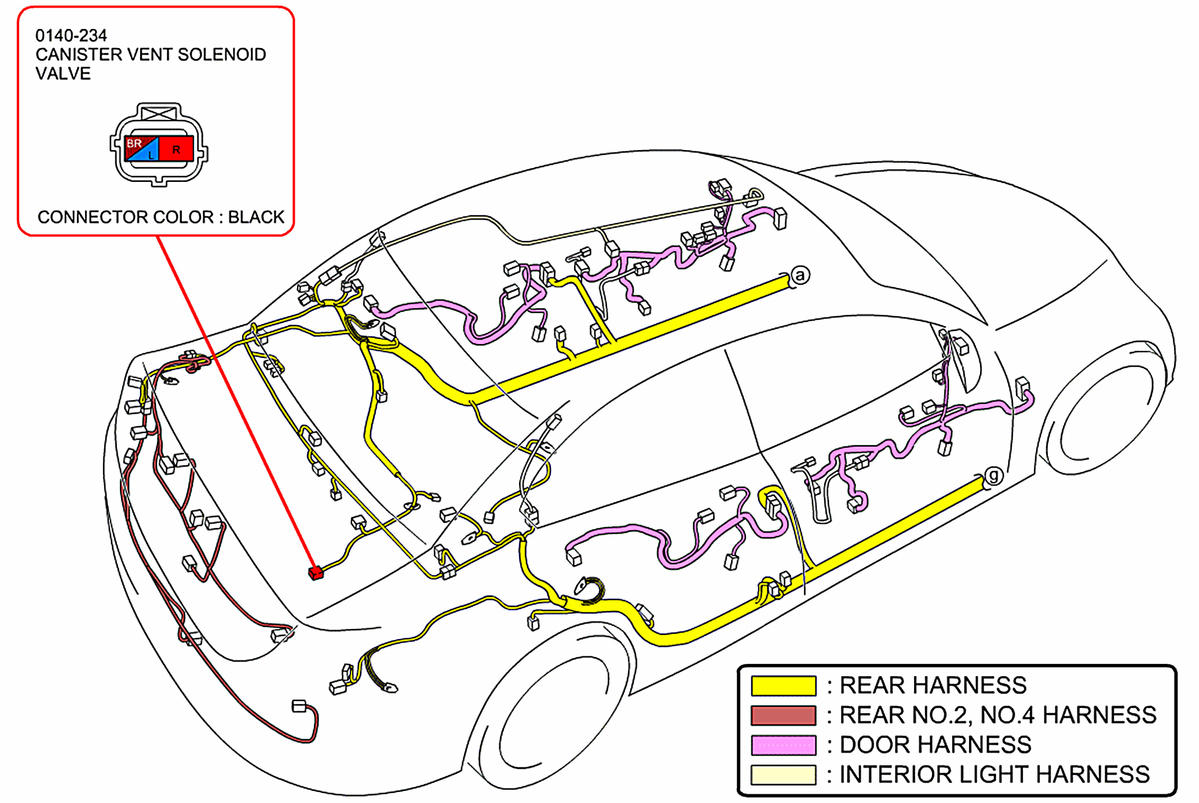 0140-234
CANISTER VENT SOLENOID VALVE

BR L R

CONNECTOR COLOR : BLACK

a

g

: REAR HARNESS
: REAR NO.2, NO.4 HARNESS
: DOOR HARNESS
: INTERIOR LIGHT HARNESS