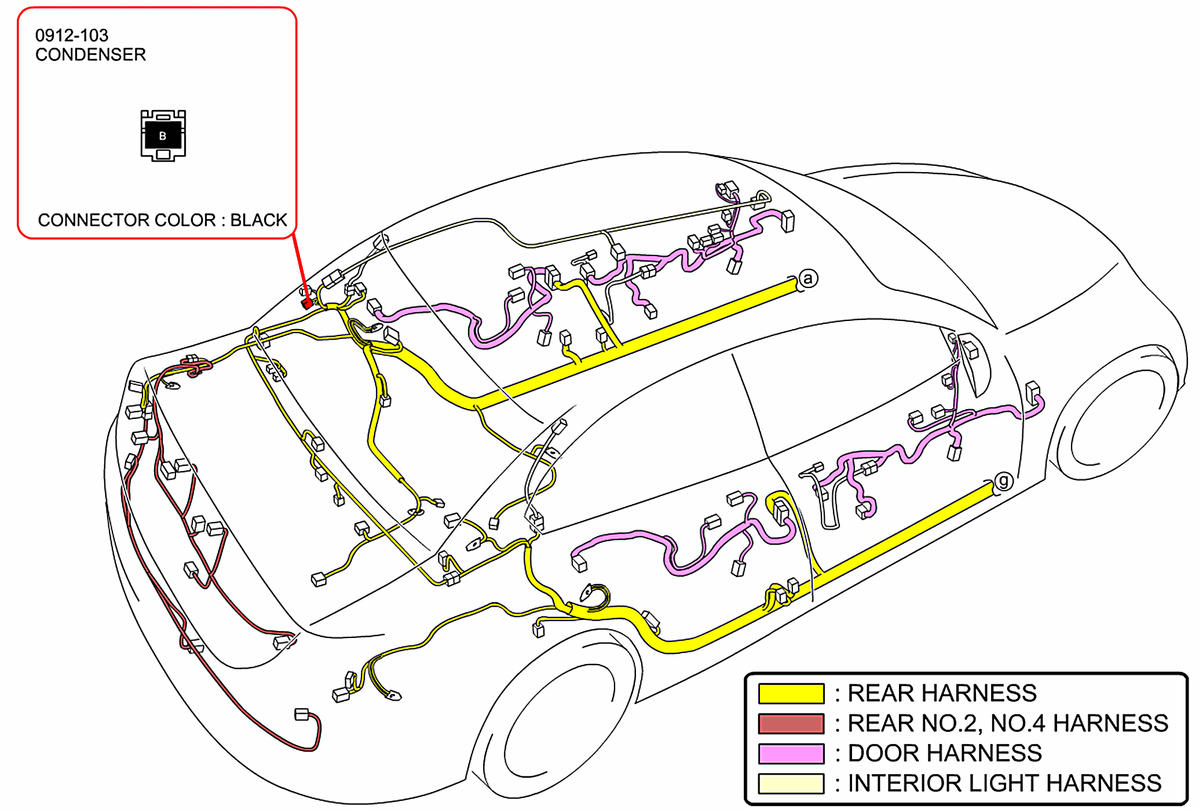 0912-103
CONDENSER

B

CONNECTOR COLOR : BLACK

a

g

: REAR HARNESS
: REAR NO.2, NO.4 HARNESS
: DOOR HARNESS
: INTERIOR LIGHT HARNESS